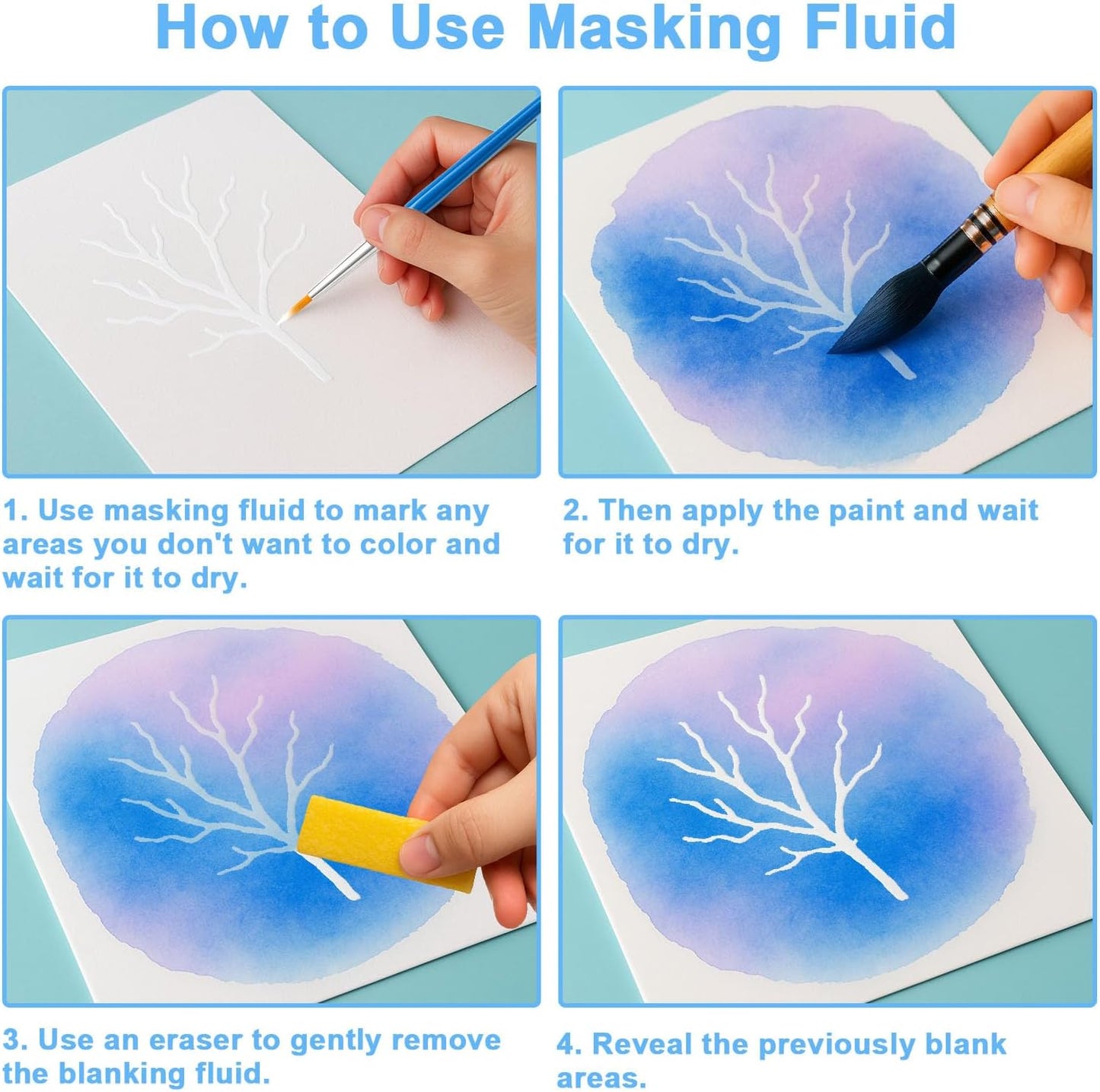 How to Use Masking Fluid

1. Use masking fluid to mark any areas you don't want to color and wait for it to dry.

2. Then apply the paint and wait for it to dry.

3. Use an eraser to gently remove the blanking fluid.

4. Reveal the previously blank areas.