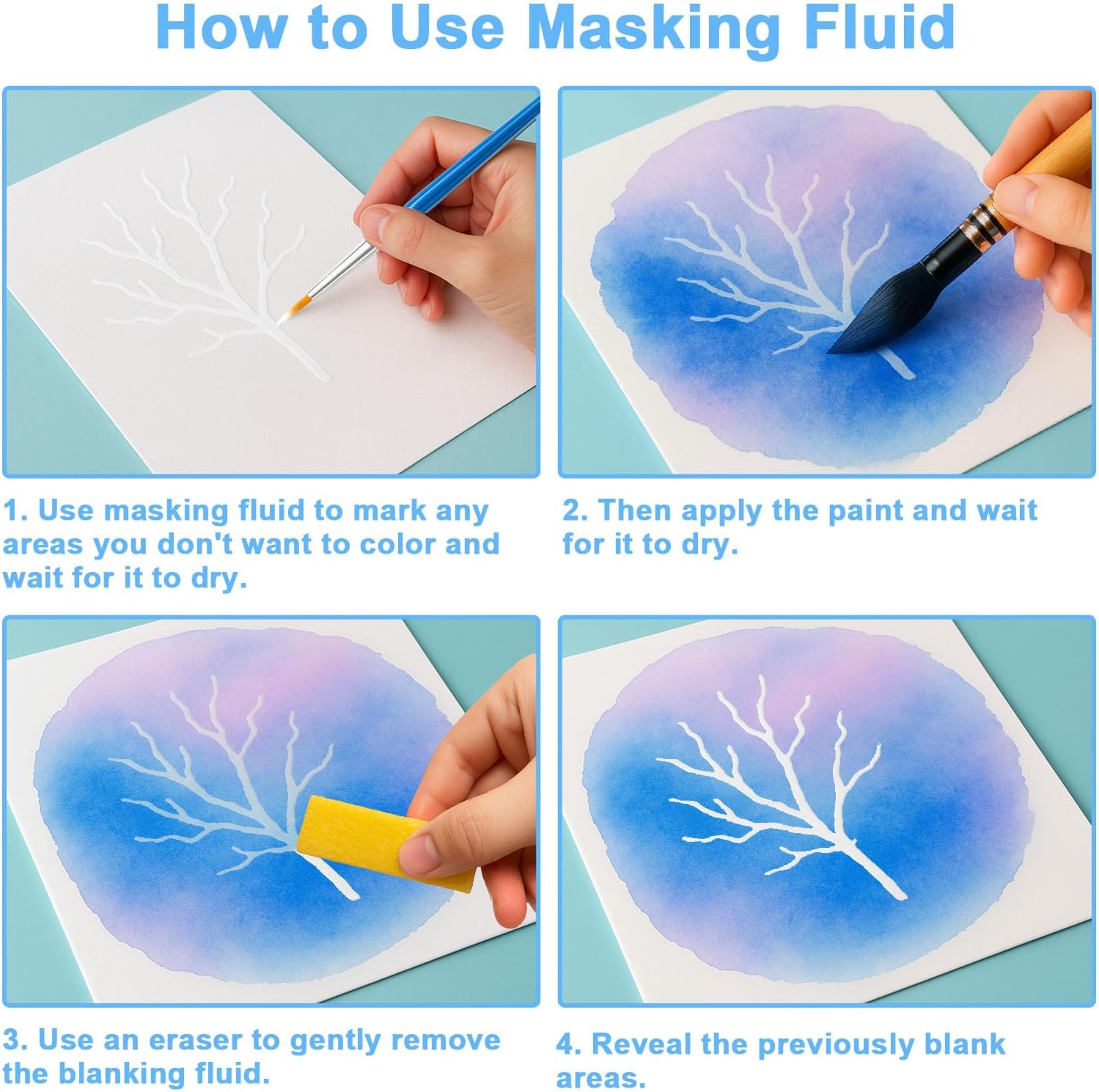 How to Use Masking Fluid

1. Use masking fluid to mark any areas you don't want to color and wait for it to dry.

2. Then apply the paint and wait for it to dry.

3. Use an eraser to gently remove the blanking fluid.

4. Reveal the previously blank areas.