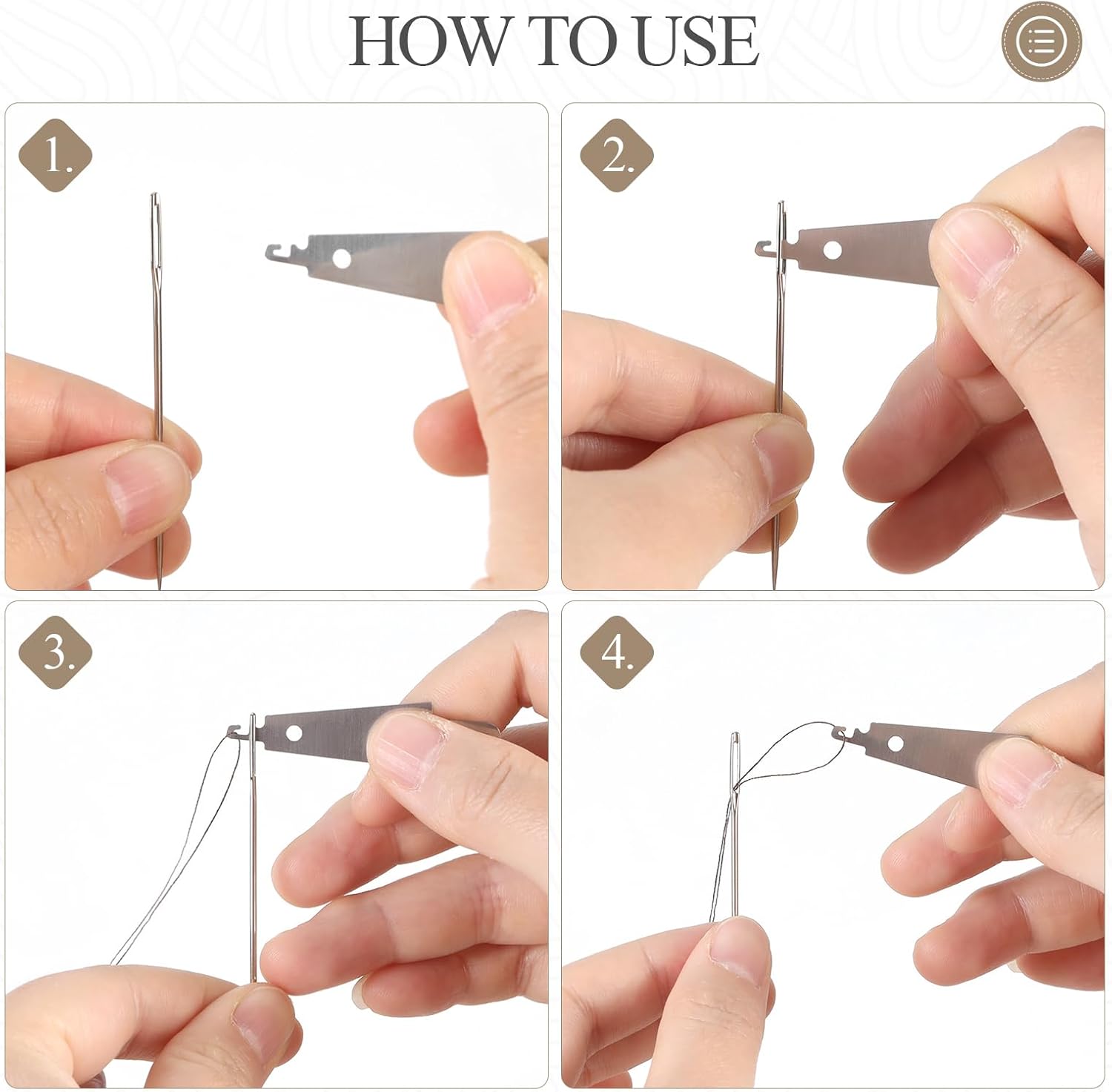 HOW TO USE

1.

2.

3.

4.