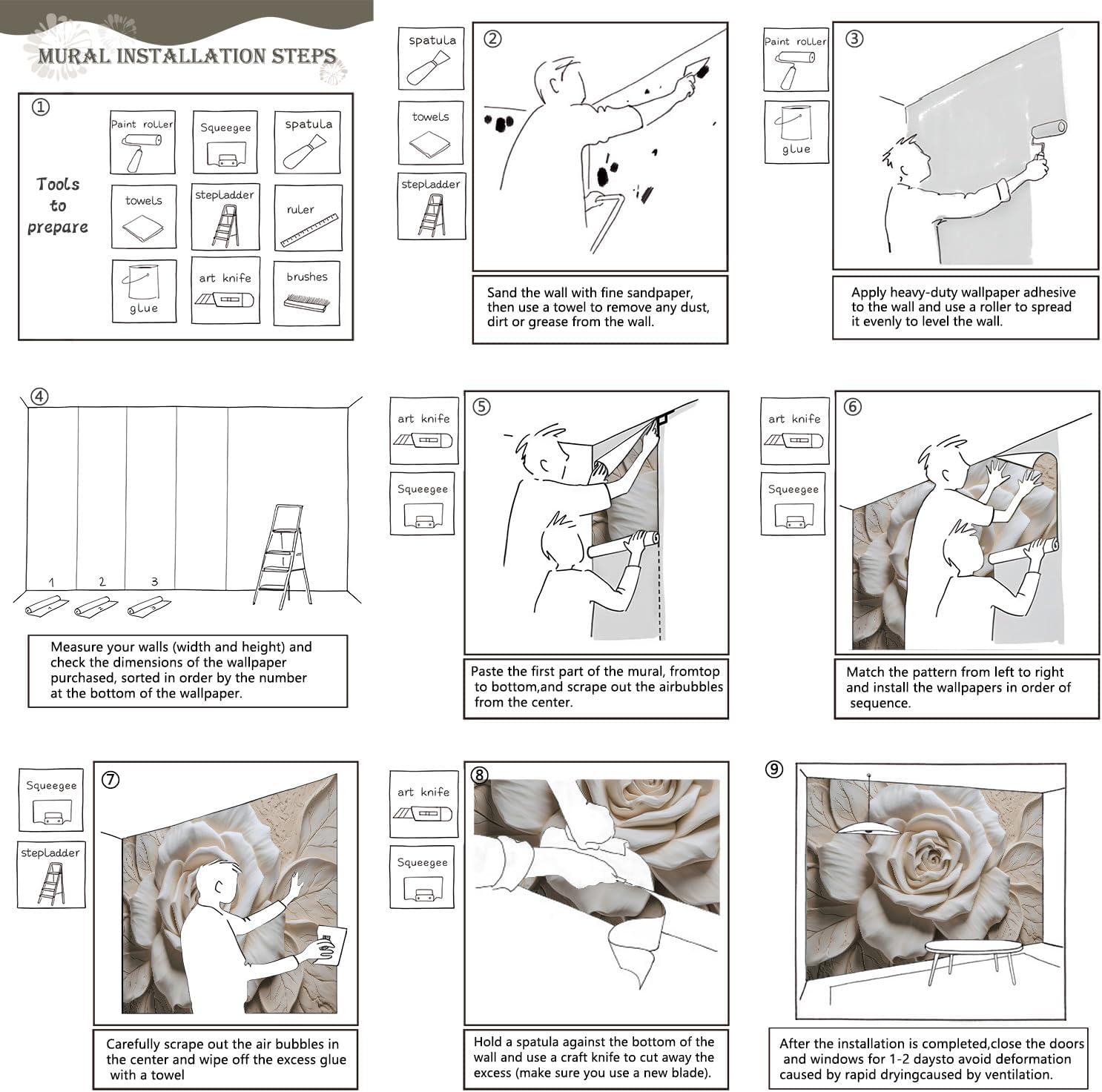 MURAL INSTALLATION STEPS

①

Tools to prepare

Paint roller
Squeegee
spatula
towels
stepladder
ruler
glue
art knife
brushes

spatula
towels
stepladder

②

Sand the wall with fine sandpaper, then use a towel to remove any dust, dirt or grease from the wall.

Paint roller
glue

③

Apply heavy-duty wallpaper adhesive to the wall and use a roller to spread it evenly to level the wall.

④

1 2 3

Measure your walls (width and height) and check the dimensions of the wallpaper purchased, sorted in order by the number at the bottom of the wallpaper.

art knife
Squeegee

⑤

Paste the first part of the mural, fromtop to bottom,and scrape out the airbubbles from the center.

art knife
Squeegee

⑥

Match the pattern from left to right and install the wallpapers in order of sequence.

Squeegee
stepladder

⑦

Carefully scrape out the air bubbles in the center and wipe off the excess glue with a towel

art knife
Squeegee

⑧

Hold a spatula against the bottom of the wall and use a craft knife to cut away the excess (make sure you use a new blade).

⑨

After the installation is completed,close the doors and windows for 1-2 daysto avoid deformation caused by rapid dryingcaused by ventilation.