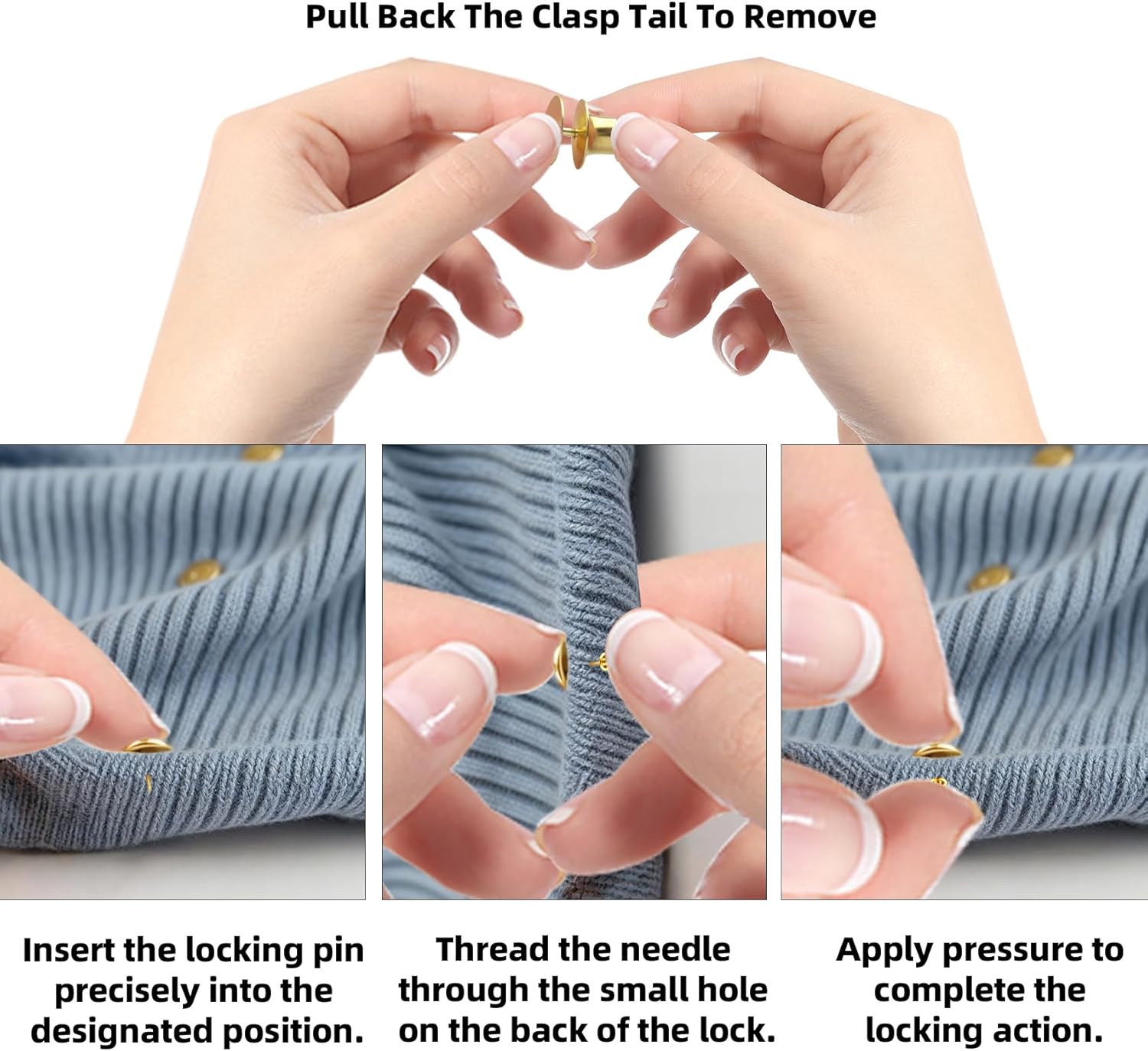 Pull Back The Clasp Tail To Remove

Insert the locking pin precisely into the designated position.

Thread the needle through the small hole on the back of the lock.

Apply pressure to complete the locking action.