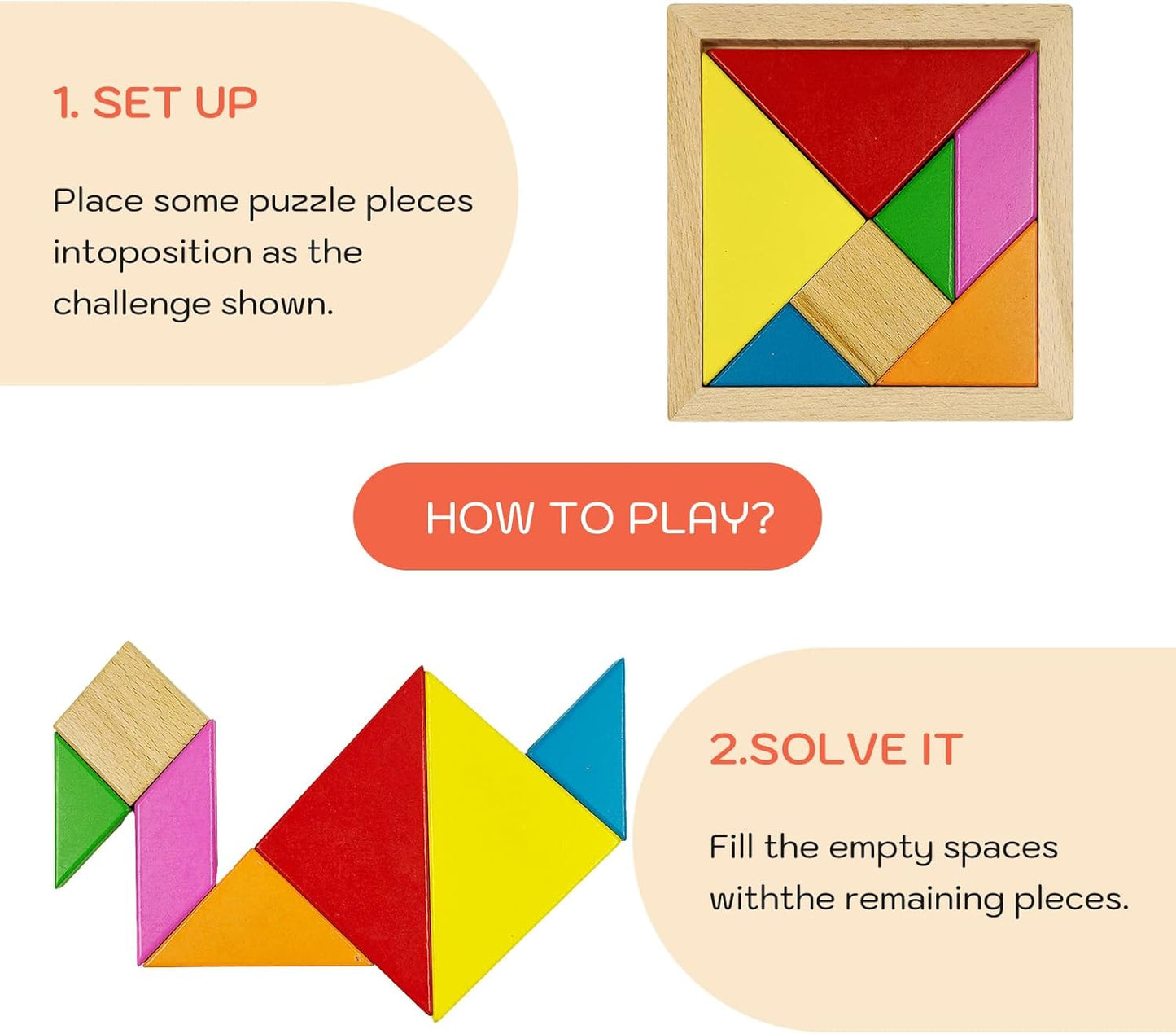 1. SET UP

Place some puzzle pieces intoposition as the challenge shown.

HOW TO PLAY?

2.SOLVE IT

Fill the empty spaces withthe remaining pieces.