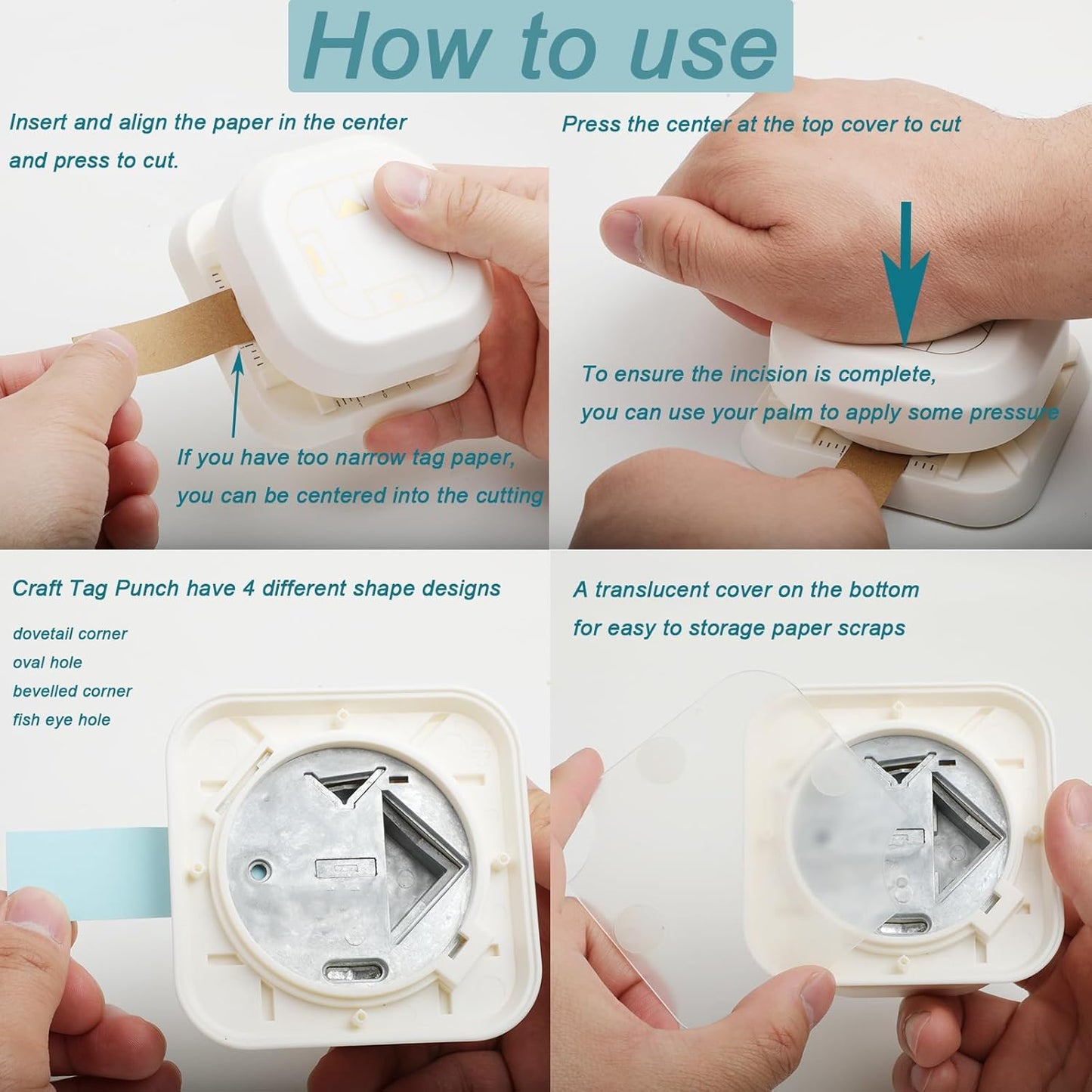 How to use

Insert and align the paper in the center and press to cut.

If you have too narrow tag paper, you can be centered into the cutting

Press the center at the top cover to cut

To ensure the incision is complete, you can use your palm to apply some pressure

Craft Tag Punch have 4 different shape designs

dovetail corner
oval hole
bevelled corner
fish eye hole

A translucent cover on the bottom for easy to storage paper scraps