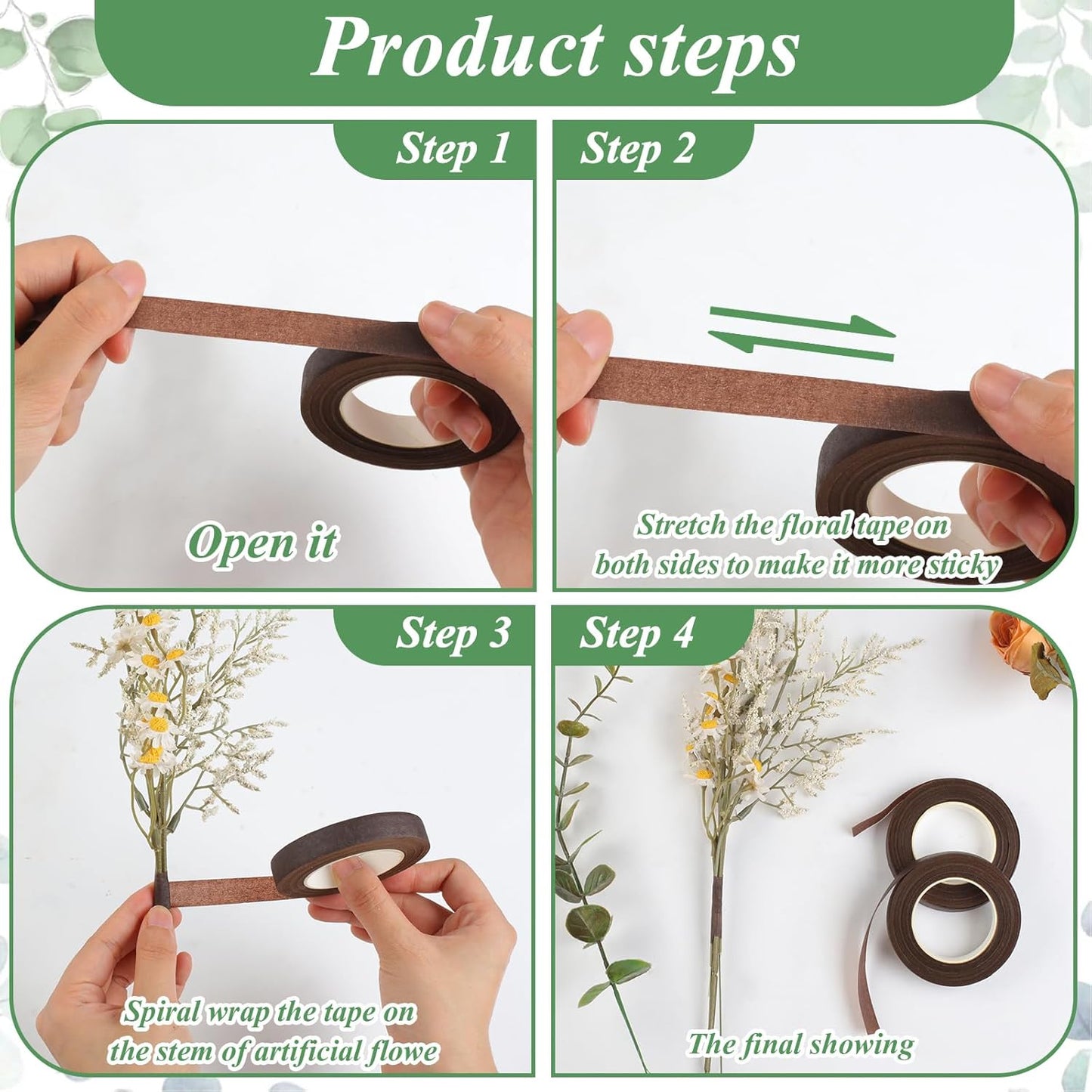 Product steps

Step 1

Open it

Step 2

Stretch the floral tape on both sides to make it more sticky

Step 3

Spiral wrap the tape on the stem of artificial flowe

Step 4

The final showing