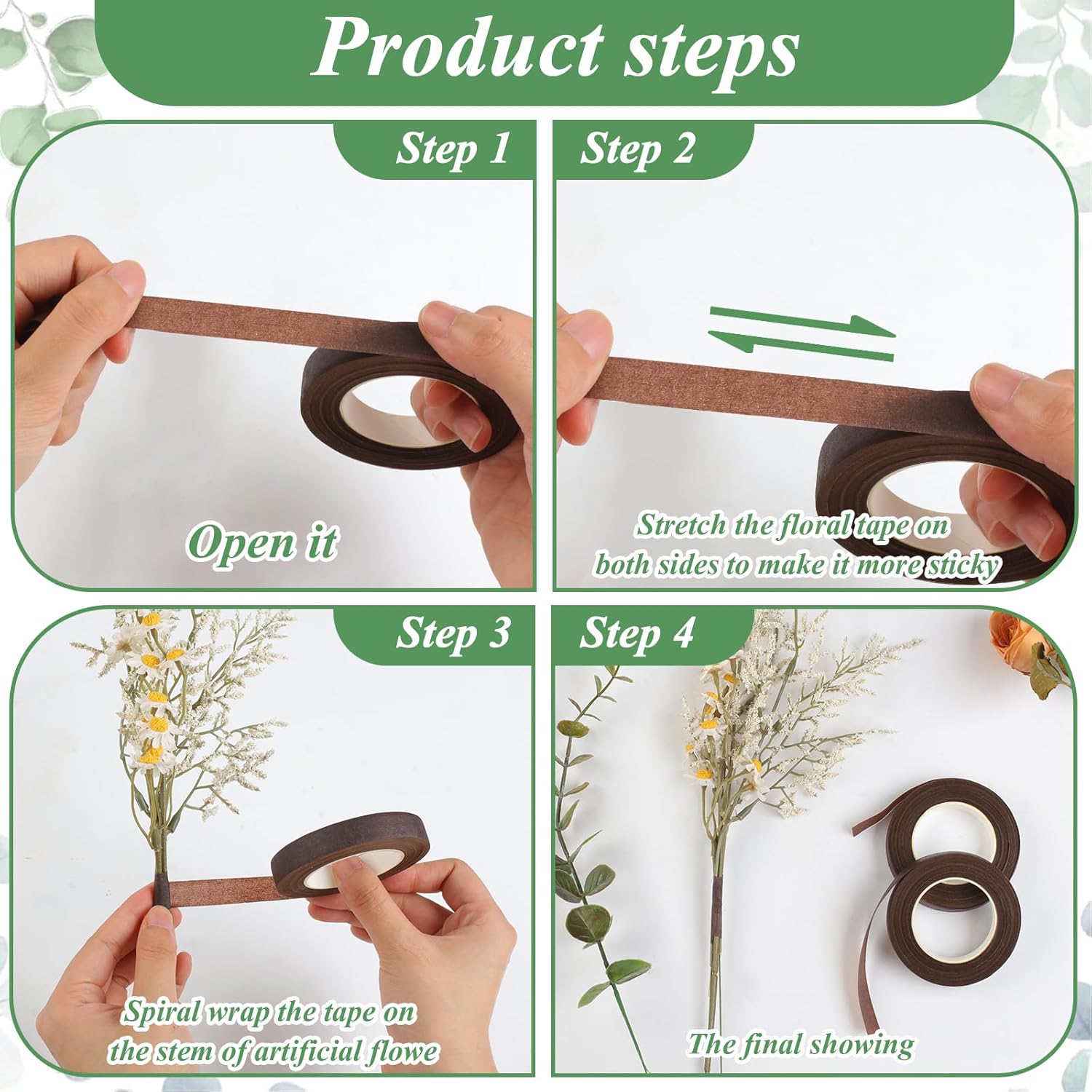 Product steps

Step 1

Open it

Step 2

Stretch the floral tape on both sides to make it more sticky

Step 3

Spiral wrap the tape on the stem of artificial flowe

Step 4

The final showing