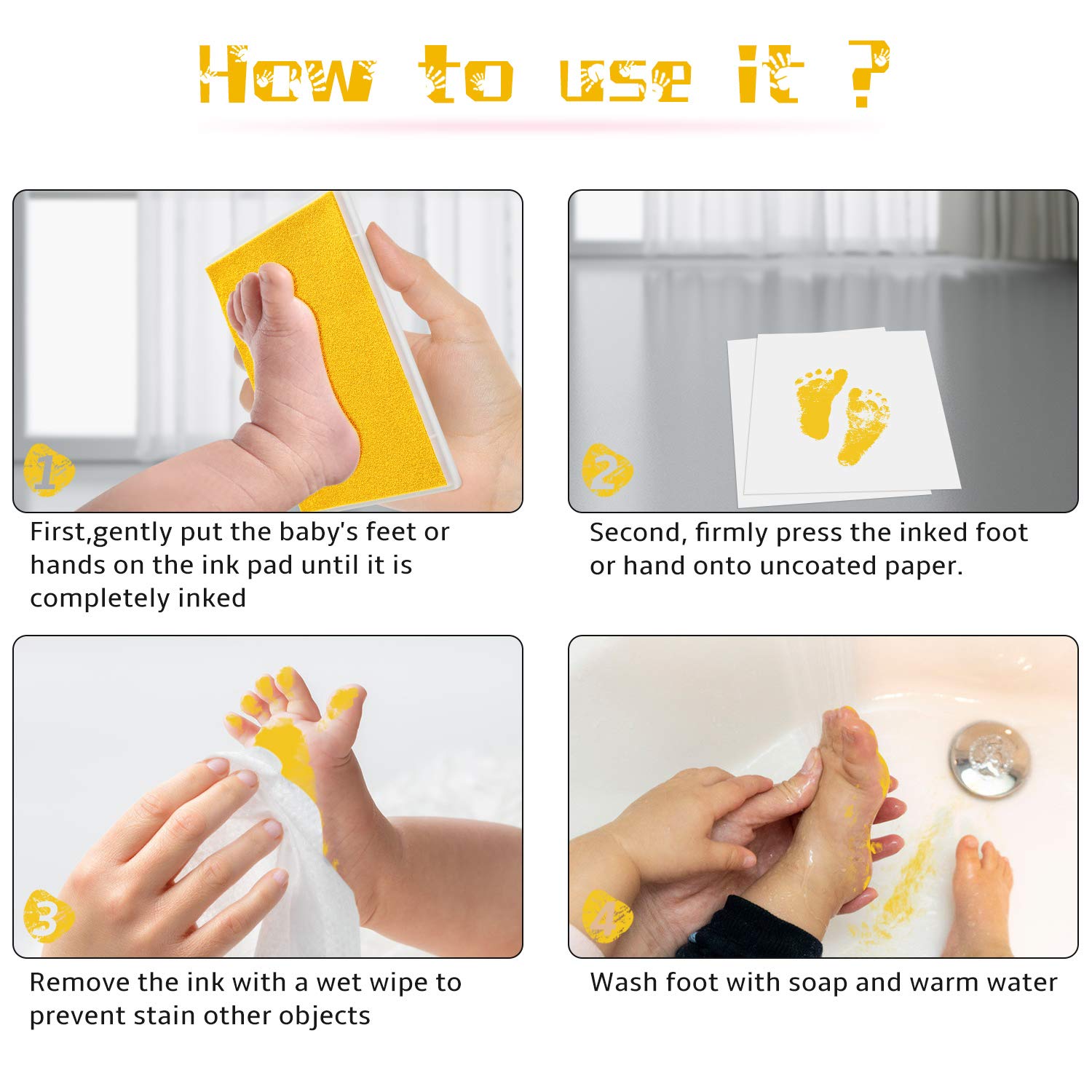 How to use it ?

1

First,gently put the baby's feet or hands on the ink pad until it is completely inked

2

Second, firmly press the inked foot or hand onto uncoated paper.

3

Remove the ink with a wet wipe to prevent stain other objects

4

Wash foot with soap and warm water