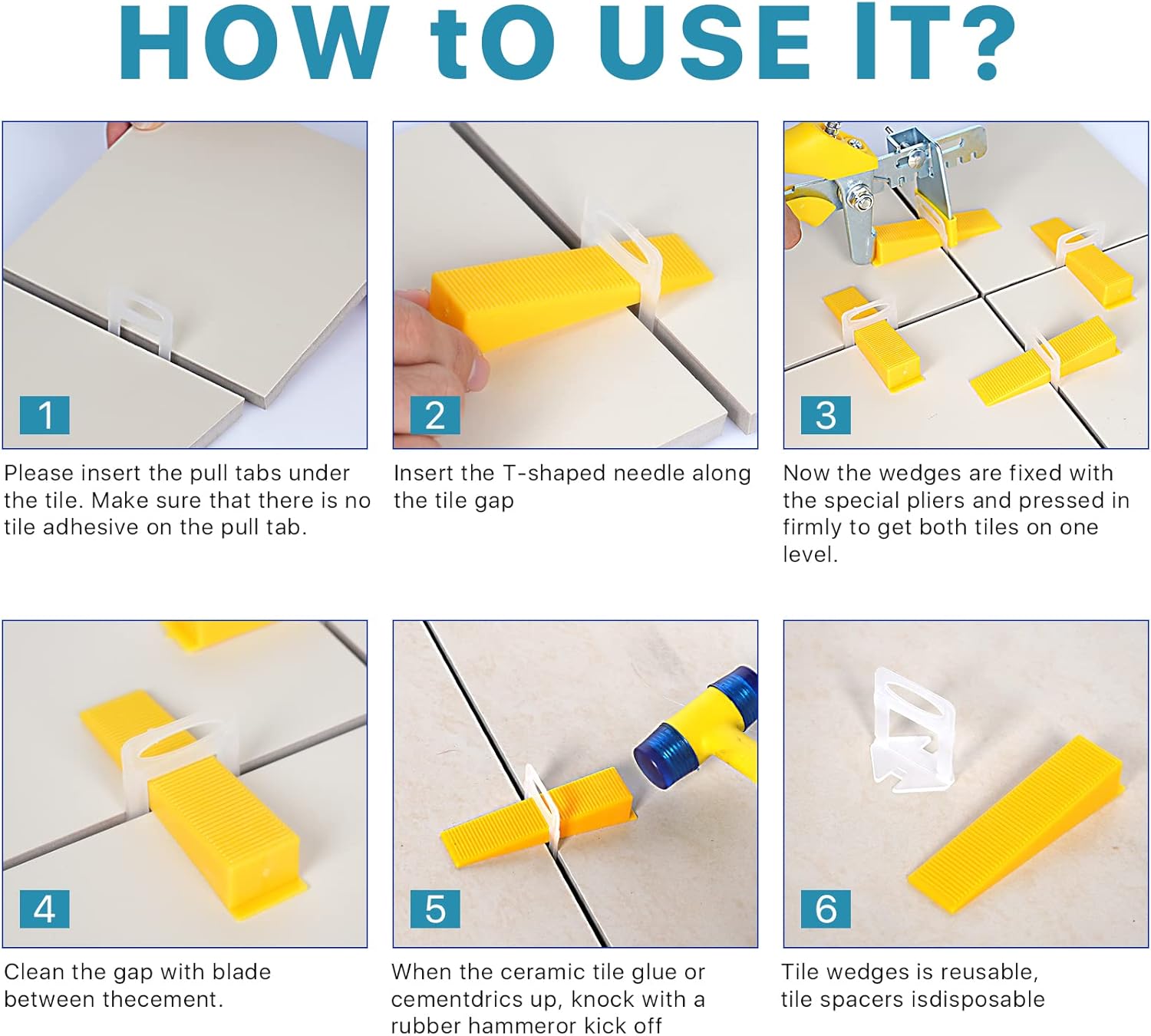 HOW tO USE IT?

1

Please insert the pull tabs under the tile. Make sure that there is no tile adhesive on the pull tab.

2

Insert the T-shaped needle along the tile gap

3

Now the wedges are fixed with the special pliers and pressed in firmly to get both tiles on one level.

4

Clean the gap with blade between thecement.

5

When the ceramic tile glue or cementdrics up, knock with a rubber hammeror kick off

6

Tile wedges is reusable, tile spacers isdisposable