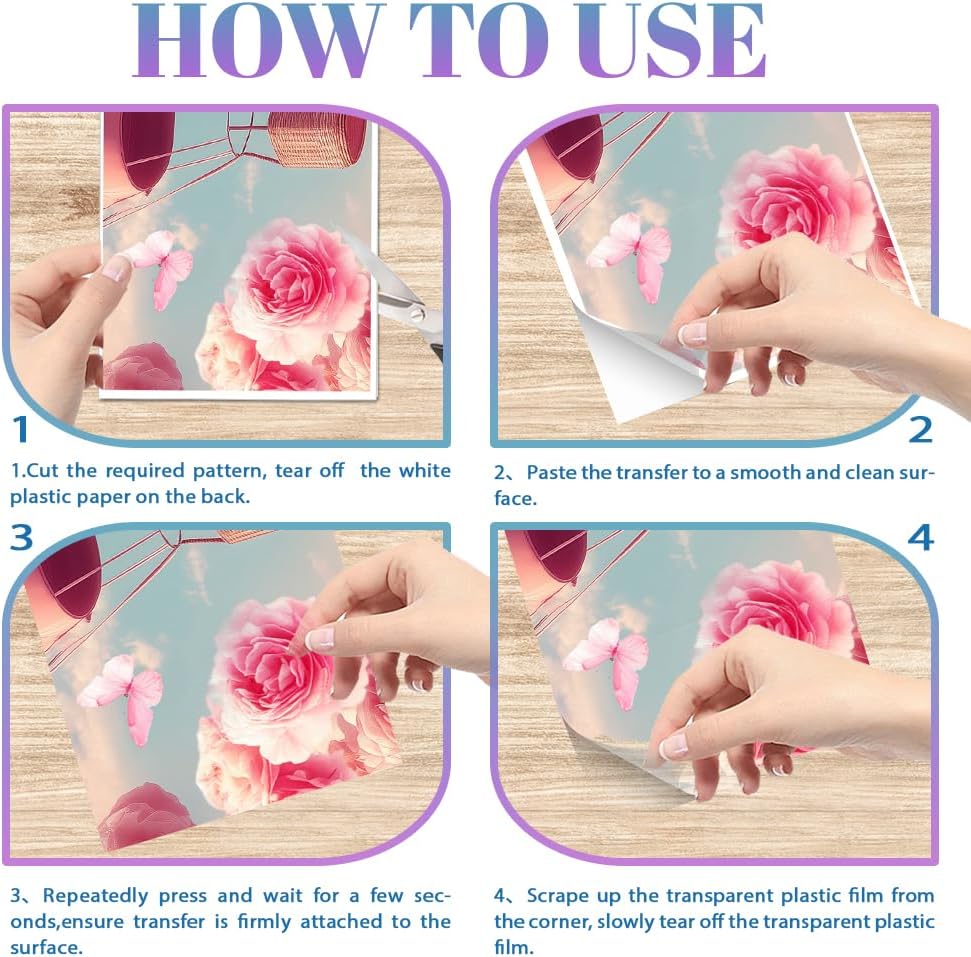 HOW TO USE

1

1.Cut the required pattern, tear off the white plastic paper on the back.

2

2、Paste the transfer to a smooth and clean surface.

3

3、Repeatedly press and wait for a few seconds,ensure transfer is firmly attached to the surface.

4

4、Scrape up the transparent plastic film from the corner, slowly tear off the transparent plastic film.