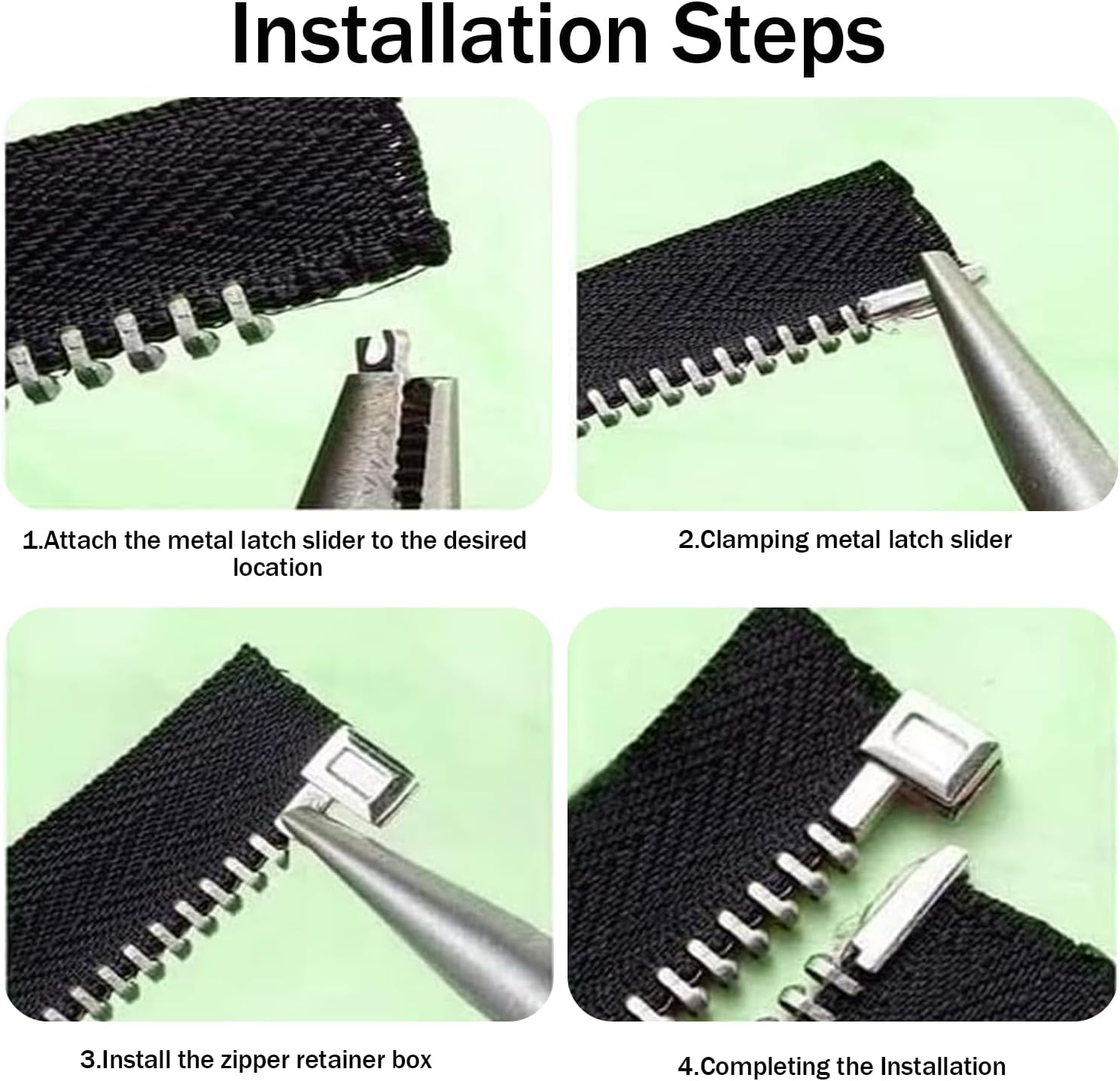 Installation Steps

1.Attach the metal latch slider to the desired location

2.Clamping metal latch slider

3.Install the zipper retainer box

4.Completing the Installation