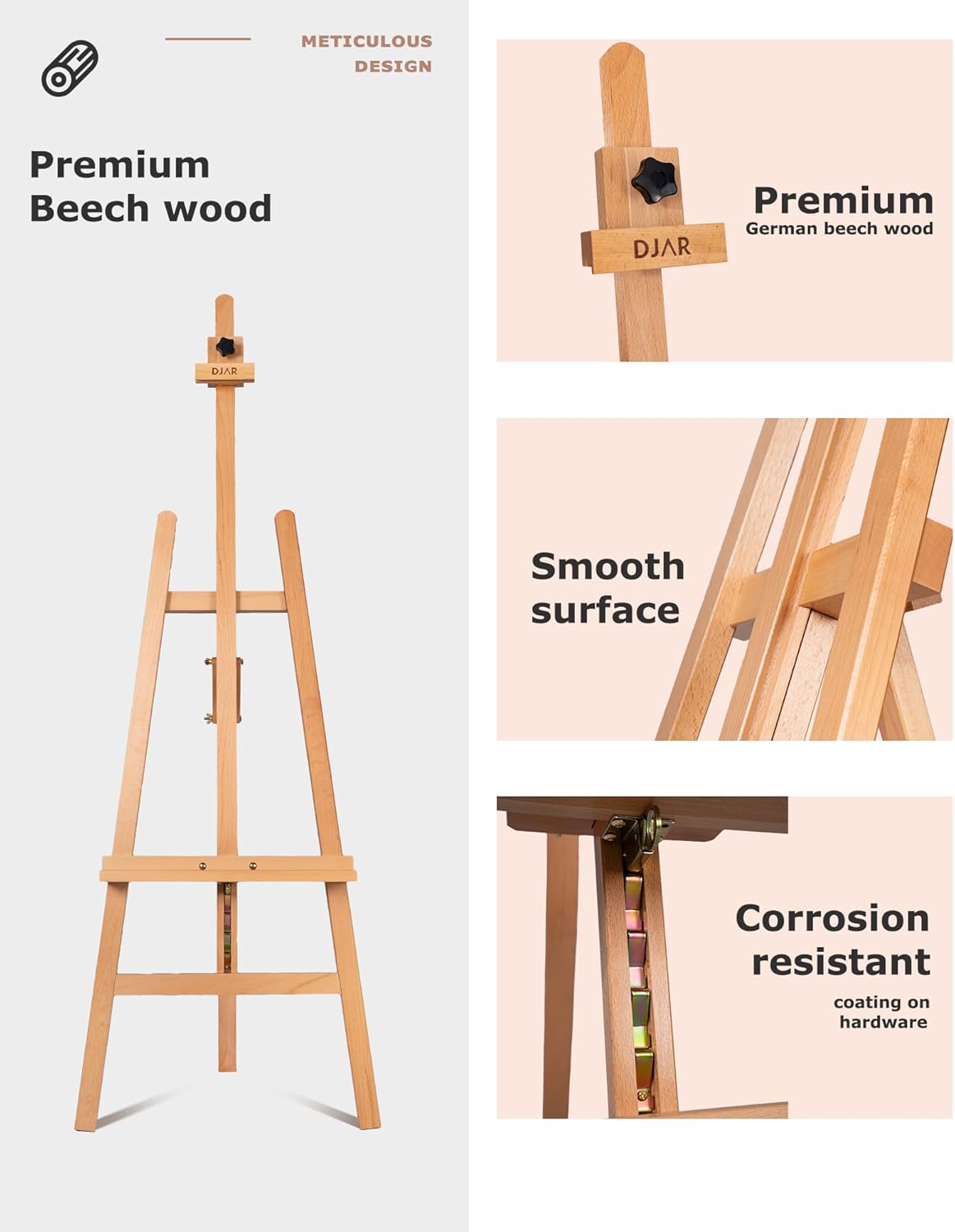 METICULOUS DESIGN

Premium Beech wood

DJAR

DJAR

Premium
German beech wood

Smooth surface

Corrosion resistant
coating on hardware