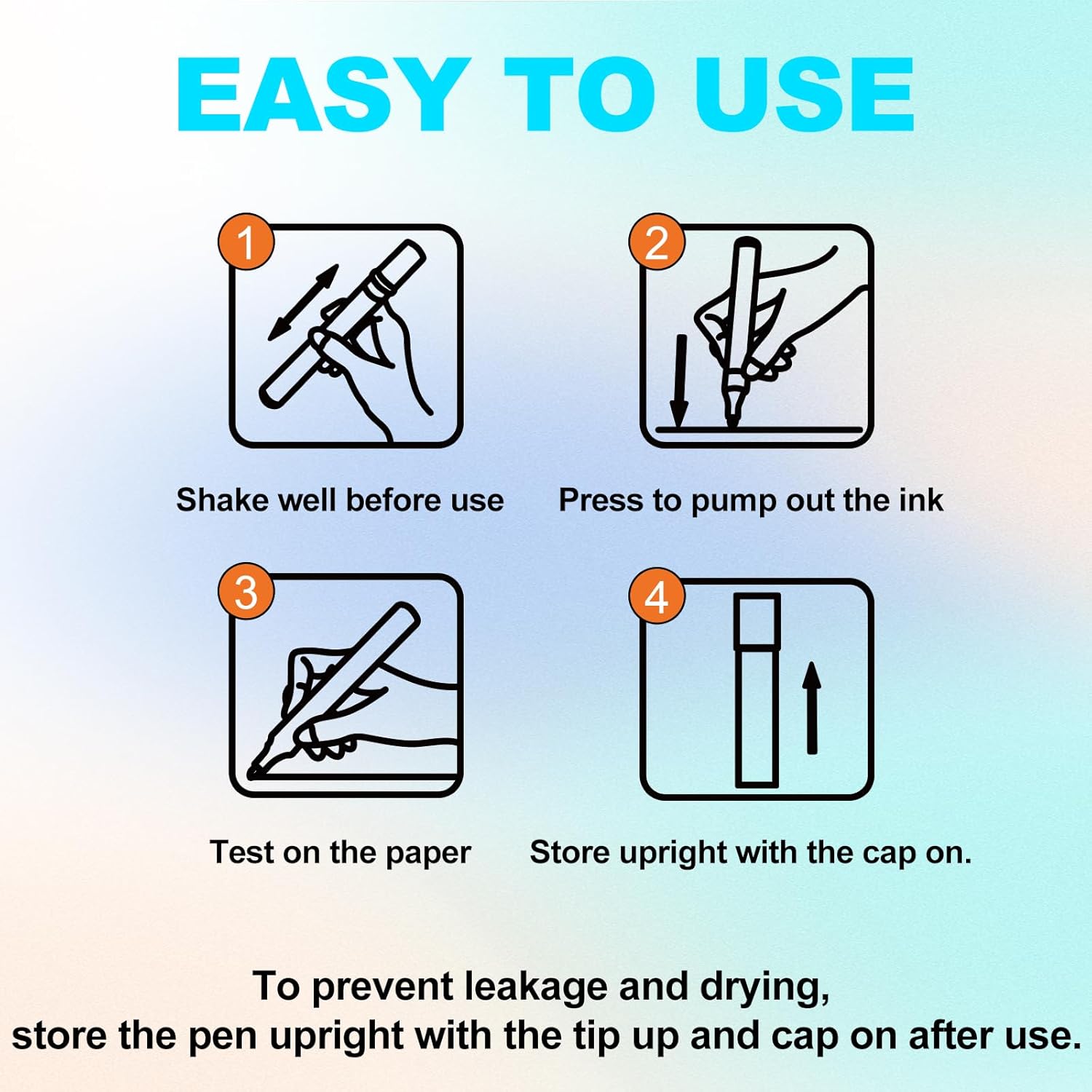 EASY TO USE

1

Shake well before use

2

Press to pump out the ink

3

Test on the paper

4

Store upright with the cap on.

To prevent leakage and drying, store the pen upright with the tip up and cap on after use.