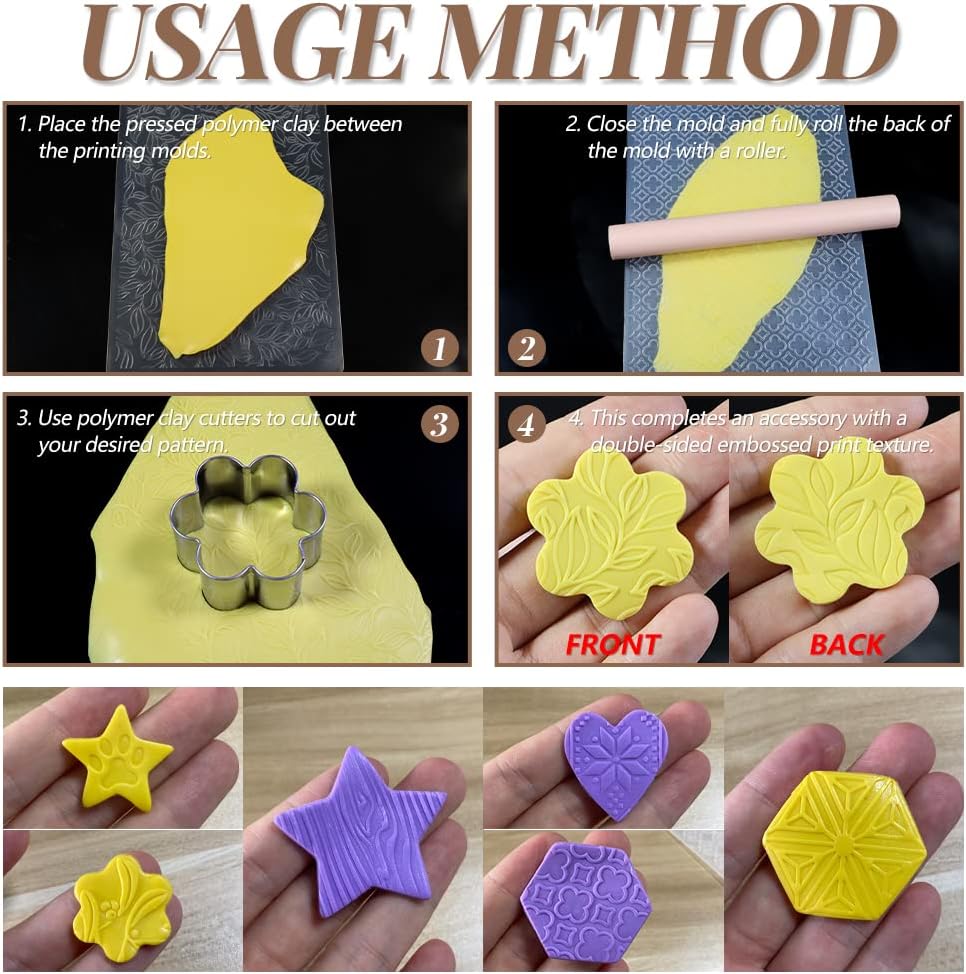 USAGE METHOD

1. Place the pressed polymer clay between the printing molds.

1

2. Close the mold and fully roll the back of the mold with a roller.

2

3. Use polymer clay cutters to cut out your desired pattern.

3

4

4. This completes an accessory with a double-sided embossed print texture.

FRONT

BACK