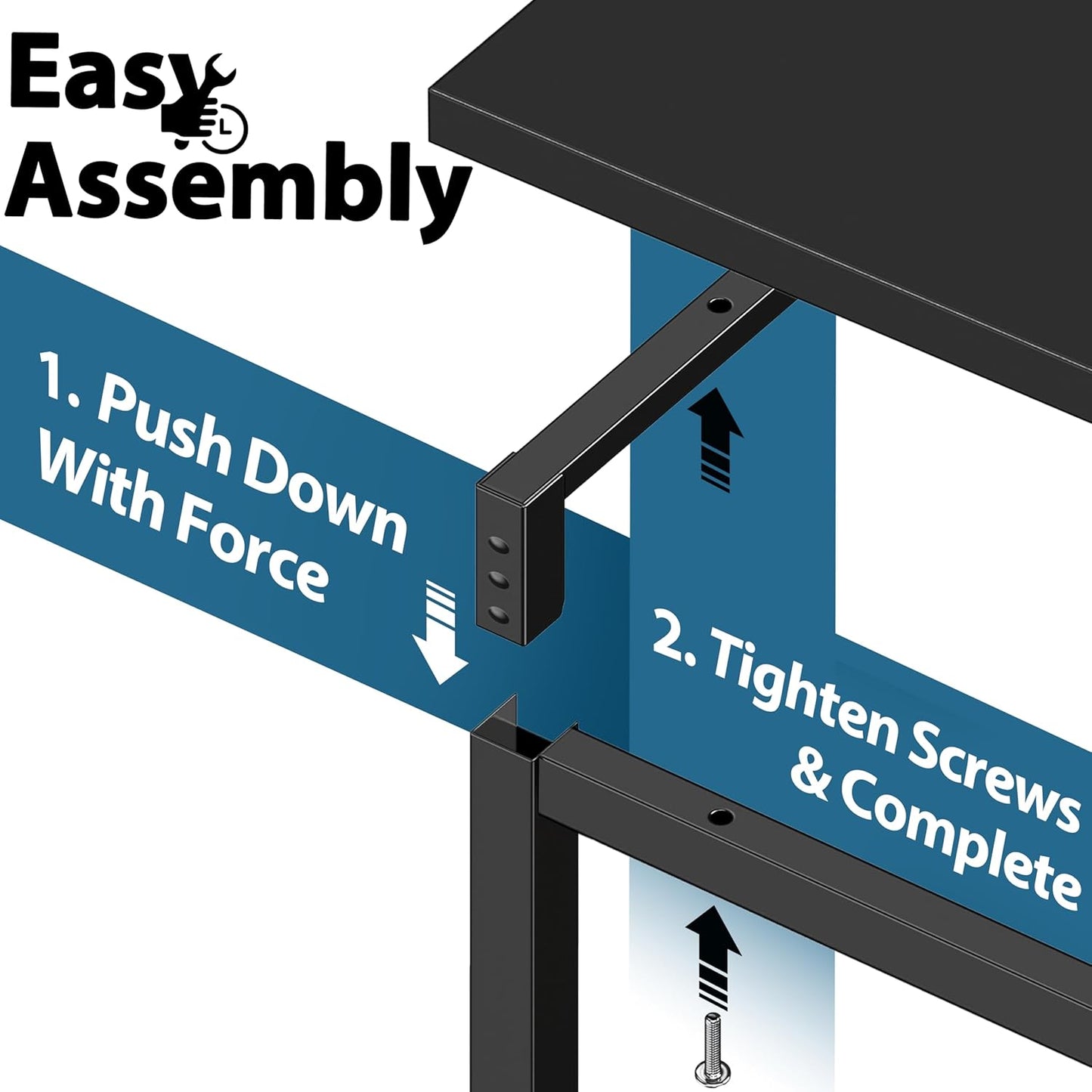 Easy Assembly

1. Push Down With Force

2. Tighten Screws & Complete