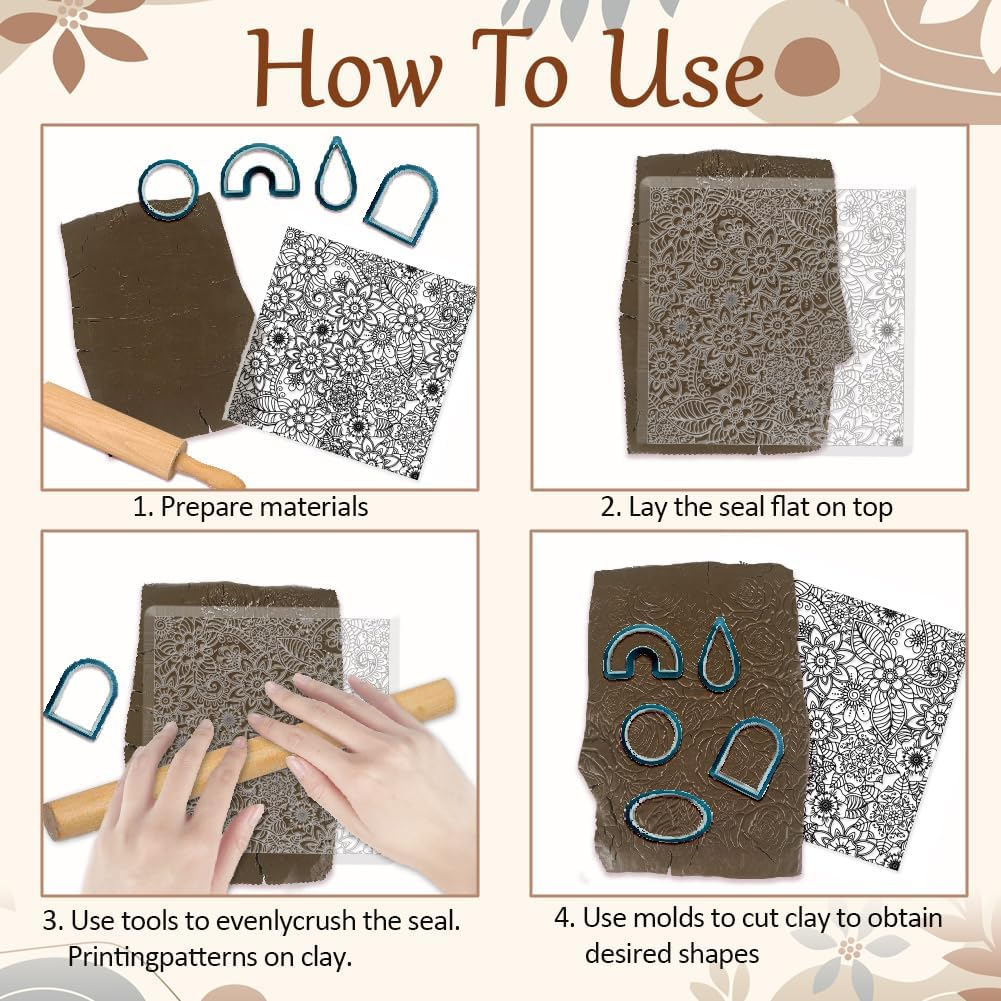 How To Use

1. Prepare materials

2. Lay the seal flat on top

3. Use tools to evenlycrush the seal. Printingpatterns on clay.

4. Use molds to cut clay to obtain desired shapes