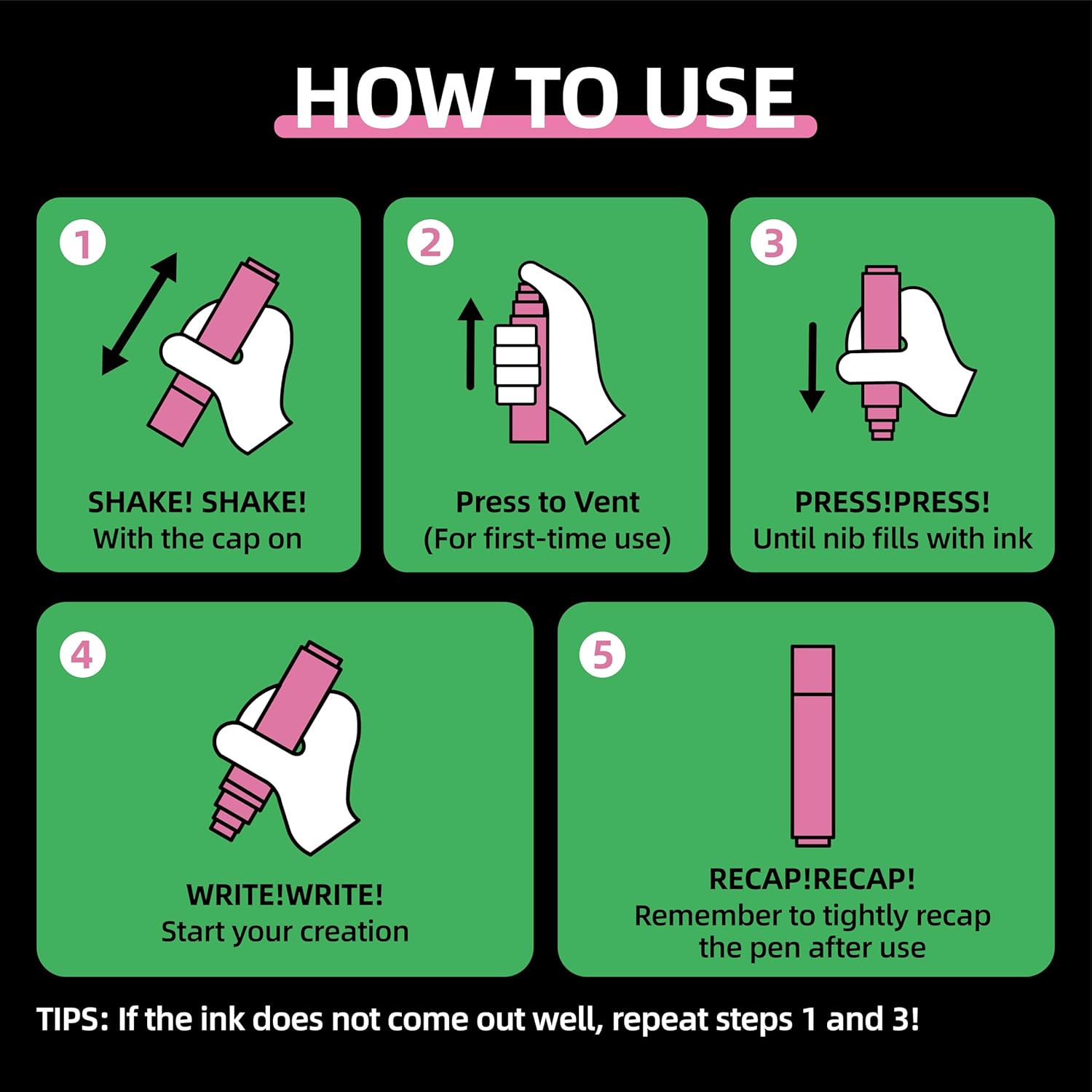 HOW TO USE

1
SHAKE! SHAKE!
With the cap on

2
Press to Vent
(For first-time use)

3
PRESS!PRESS!
Until nib fills with ink

4
WRITE!WRITE!
Start your creation

5
RECAP!RECAP!
Remember to tightly recap the pen after use

TIPS: If the ink does not come out well, repeat steps 1 and 3!