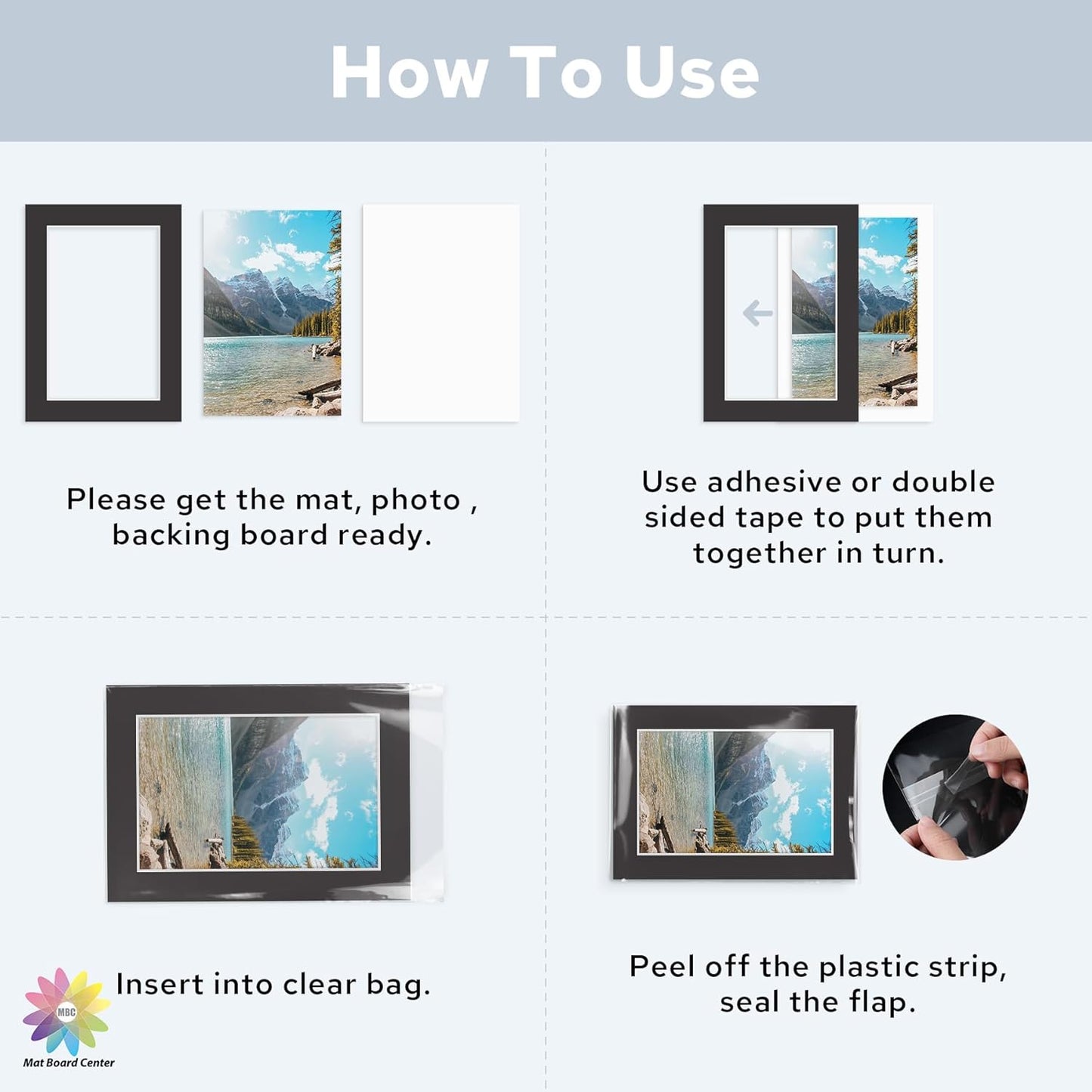 How To Use

Please get the mat, photo , backing board ready.

Use adhesive or double sided tape to put them together in turn.

Insert into clear bag.

Peel off the plastic strip, seal the flap.

MBC
Mat Board Center