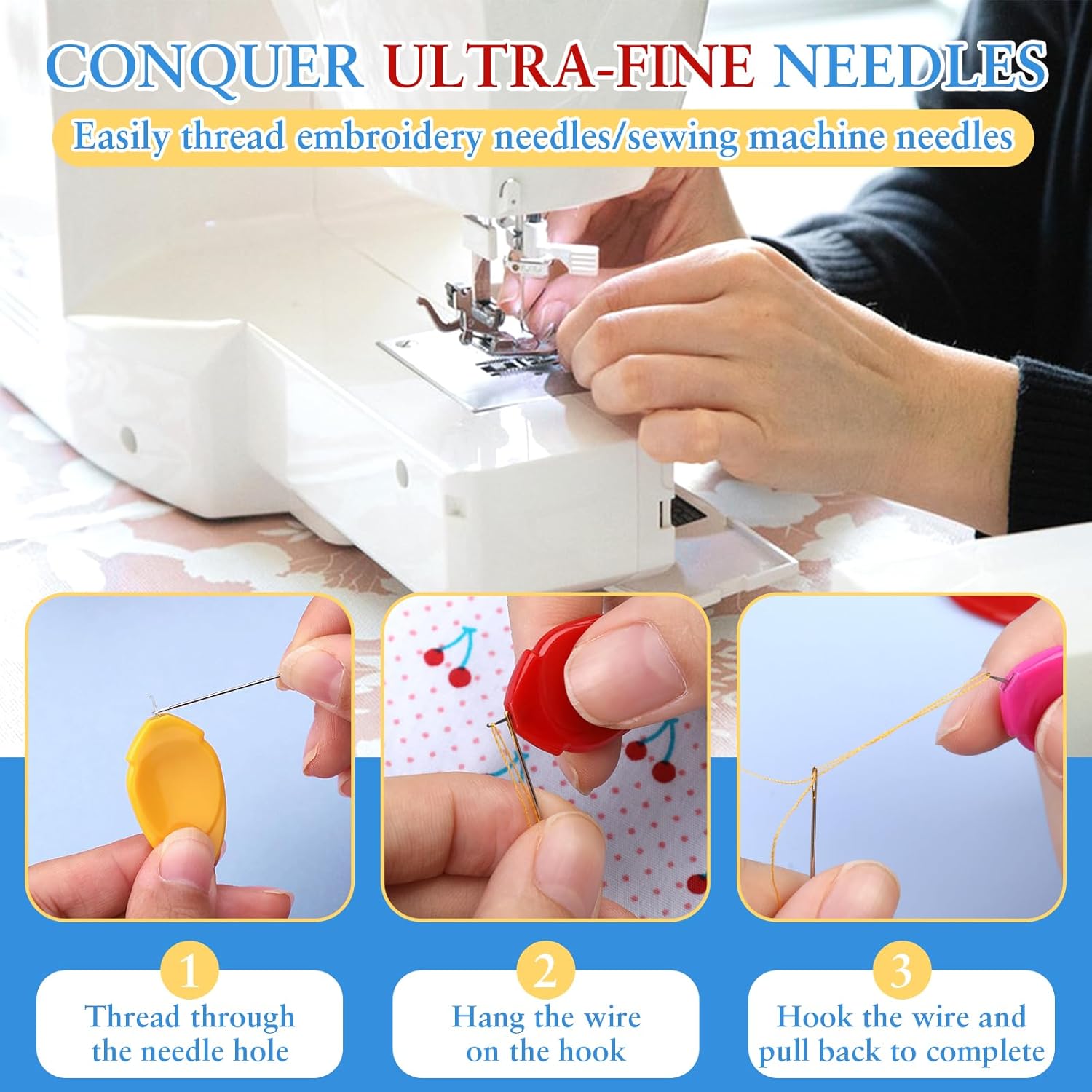 CONQUER ULTRA-FINE NEEDLES

Easily thread embroidery needles/sewing machine needles

1
Thread through the needle hole

2
Hang the wire on the hook

3
Hook the wire and pull back to complete