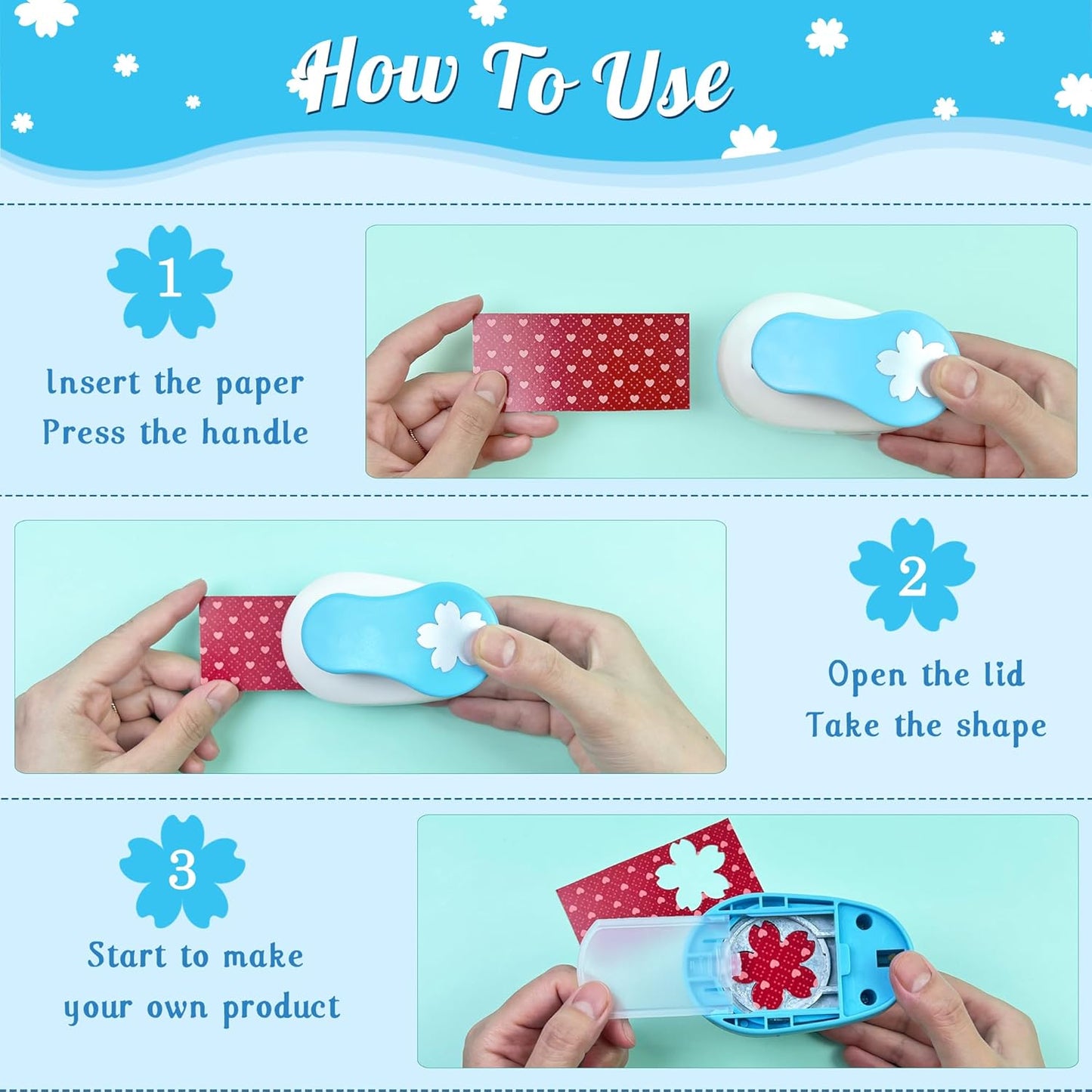 How To Use

1

Insert the paper
Press the handle

2

Open the lid
Take the shape

3

Start to make
your own product