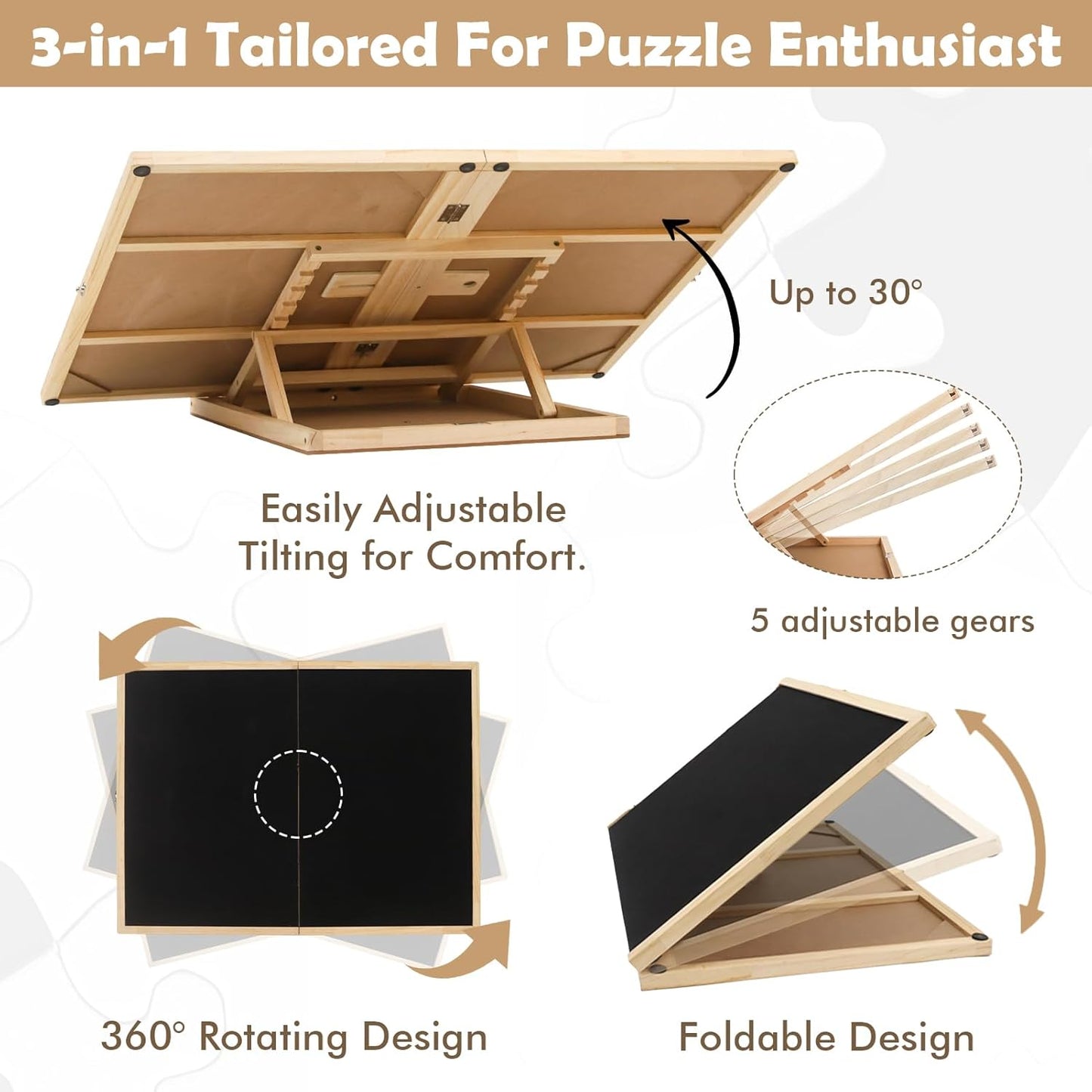 3-in-1 Tailored For Puzzle Enthusiast

Up to 30°

Easily Adjustable Tilting for Comfort.

5 adjustable gears

360° Rotating Design

Foldable Design