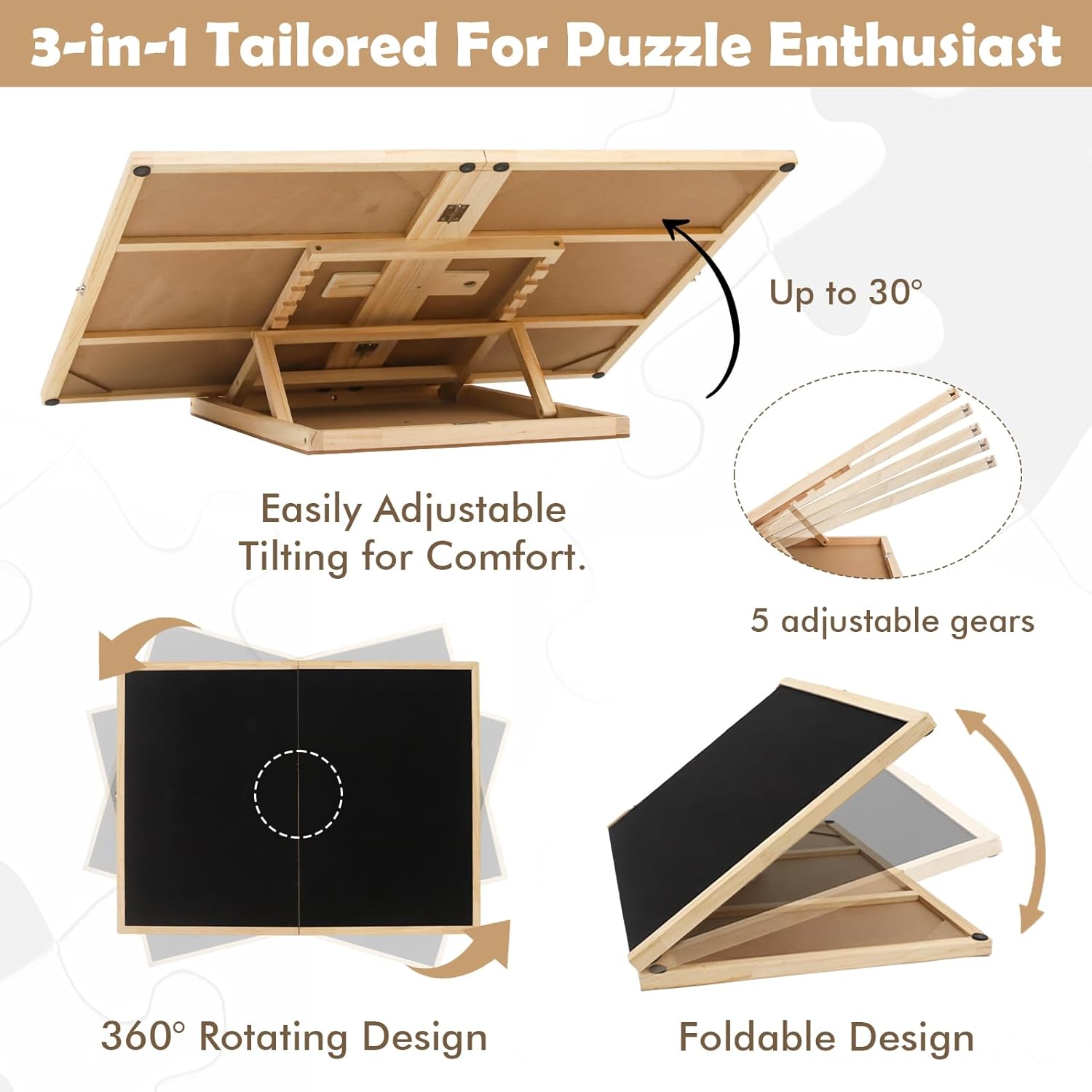 3-in-1 Tailored For Puzzle Enthusiast

Up to 30°

Easily Adjustable Tilting for Comfort.

5 adjustable gears

360° Rotating Design

Foldable Design