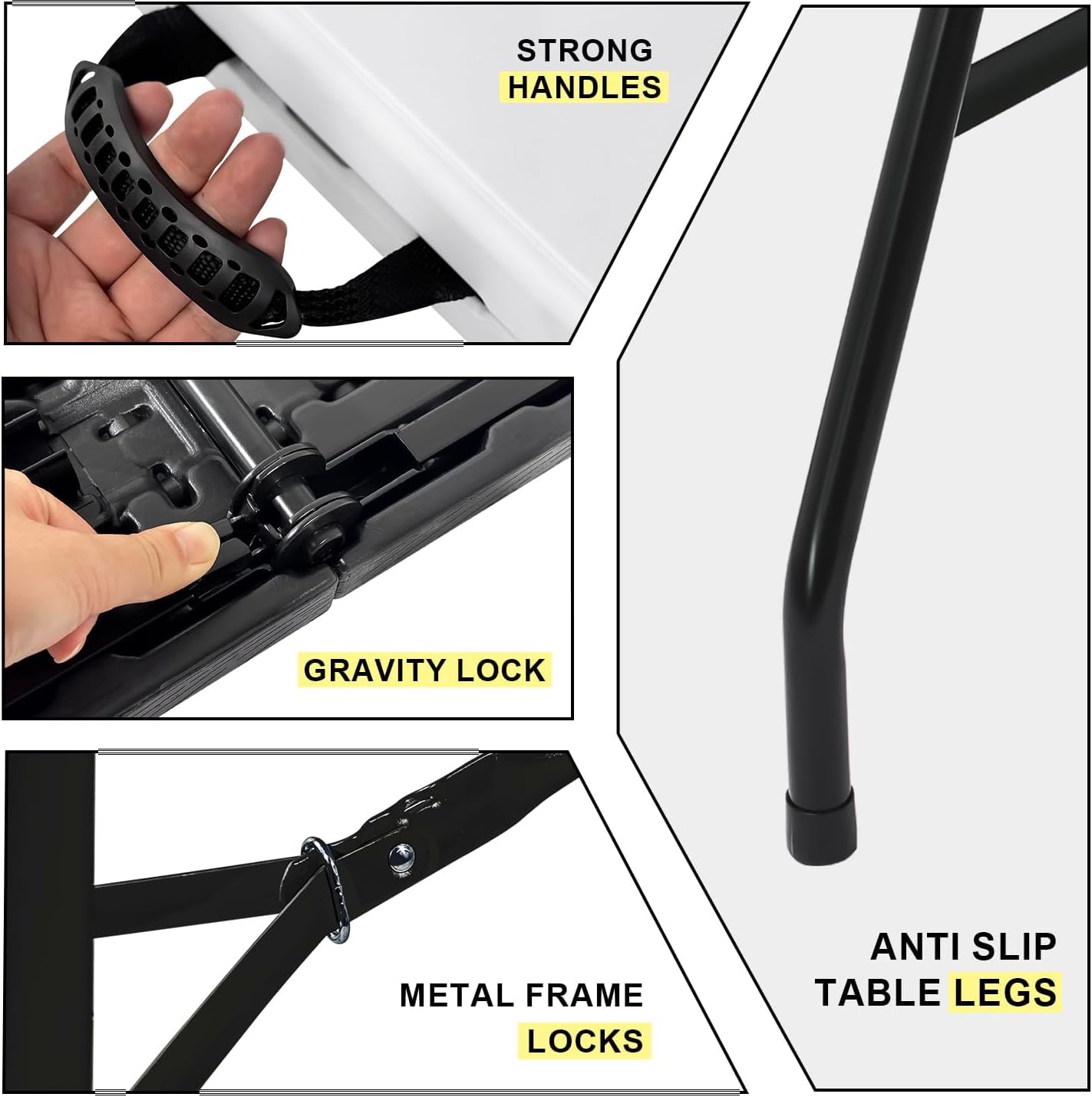 STRONG HANDLES

GRAVITY LOCK

METAL FRAME LOCKS

ANTI SLIP TABLE LEGS