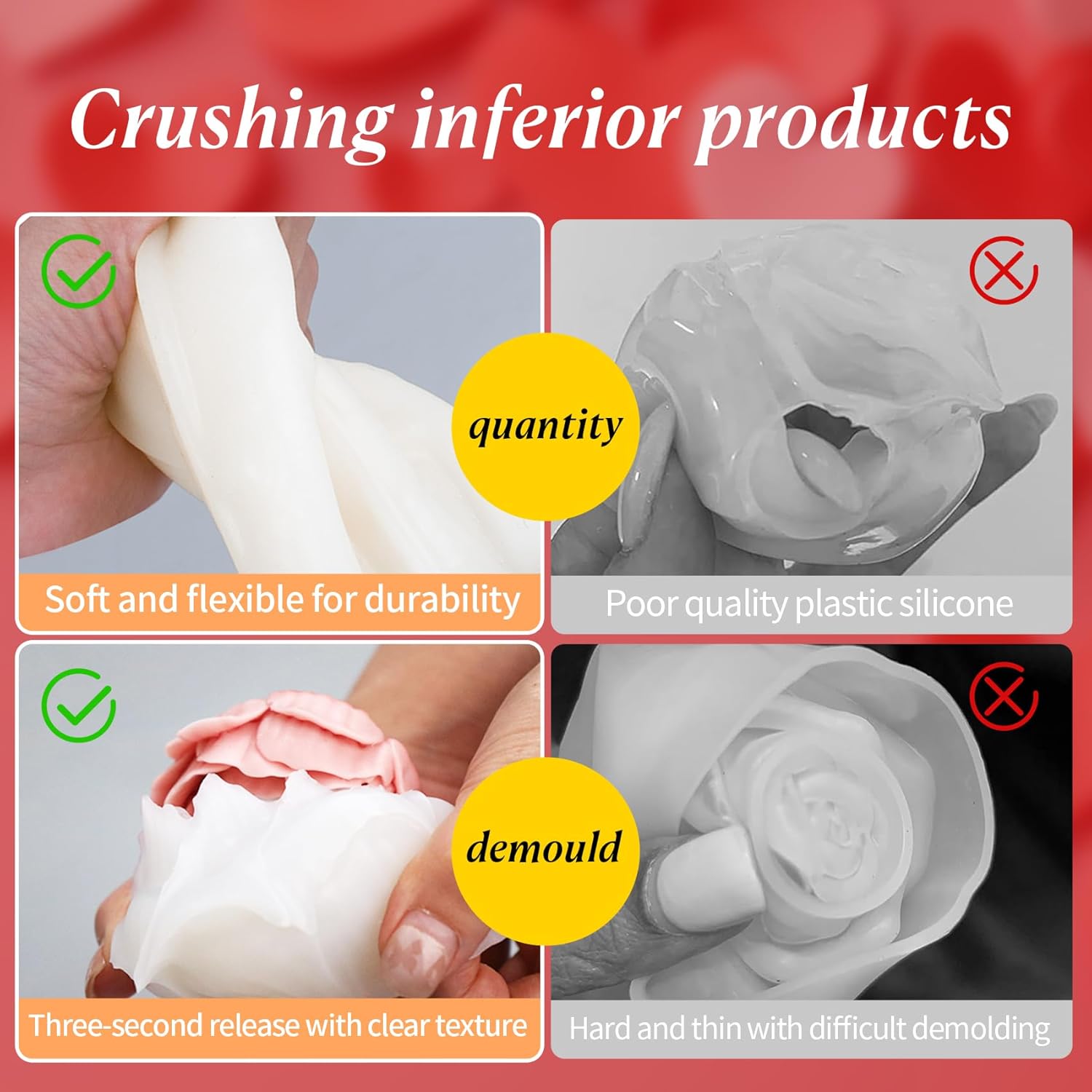 Crushing inferior products

quantity

Soft and flexible for durability

Poor quality plastic silicone

demould

Three-second release with clear texture

Hard and thin with difficult demolding