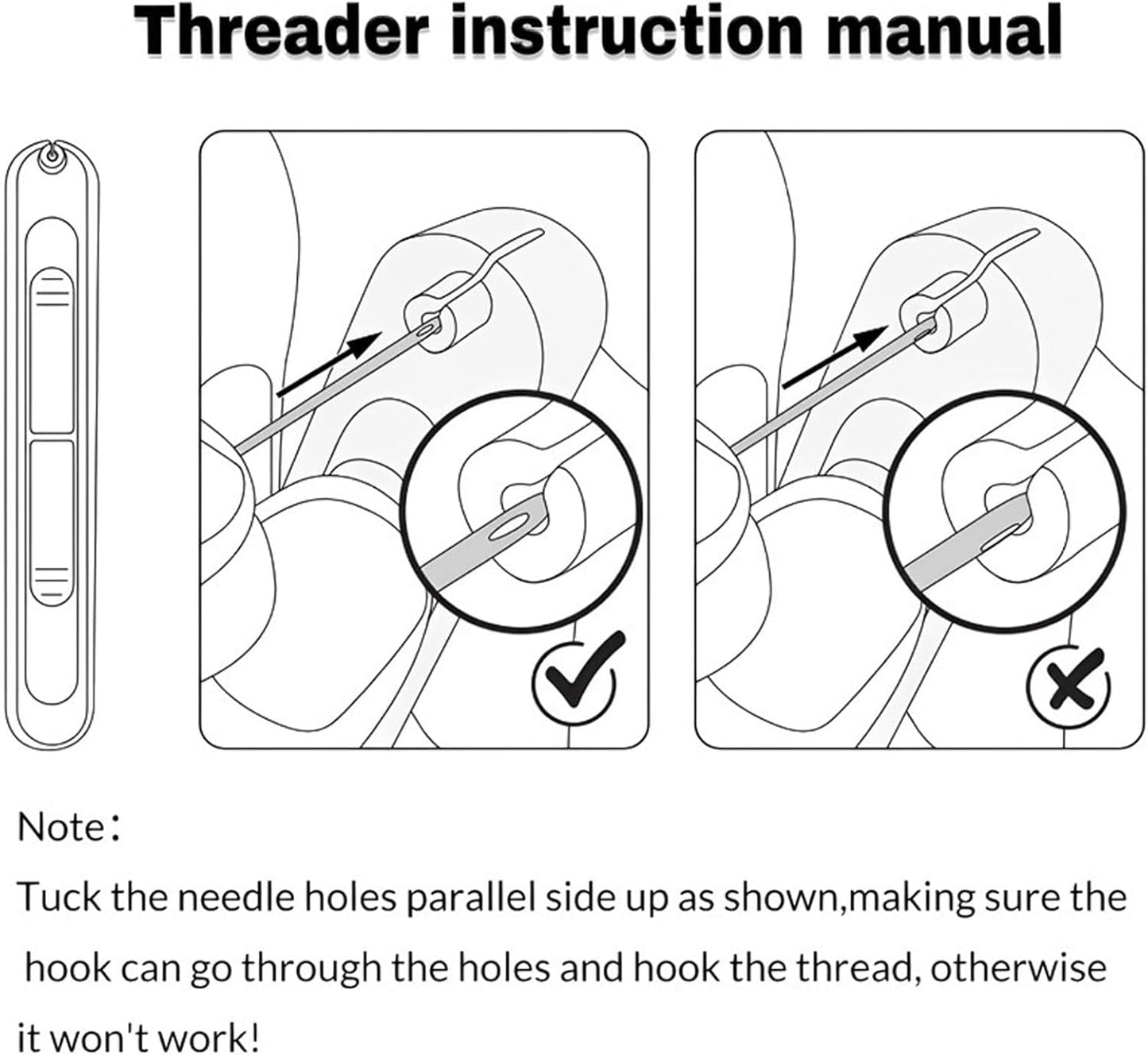 Threader instruction manual

Note：

Tuck the needle holes parallel side up as shown,making sure the hook can go through the holes and hook the thread, otherwise it won't work!