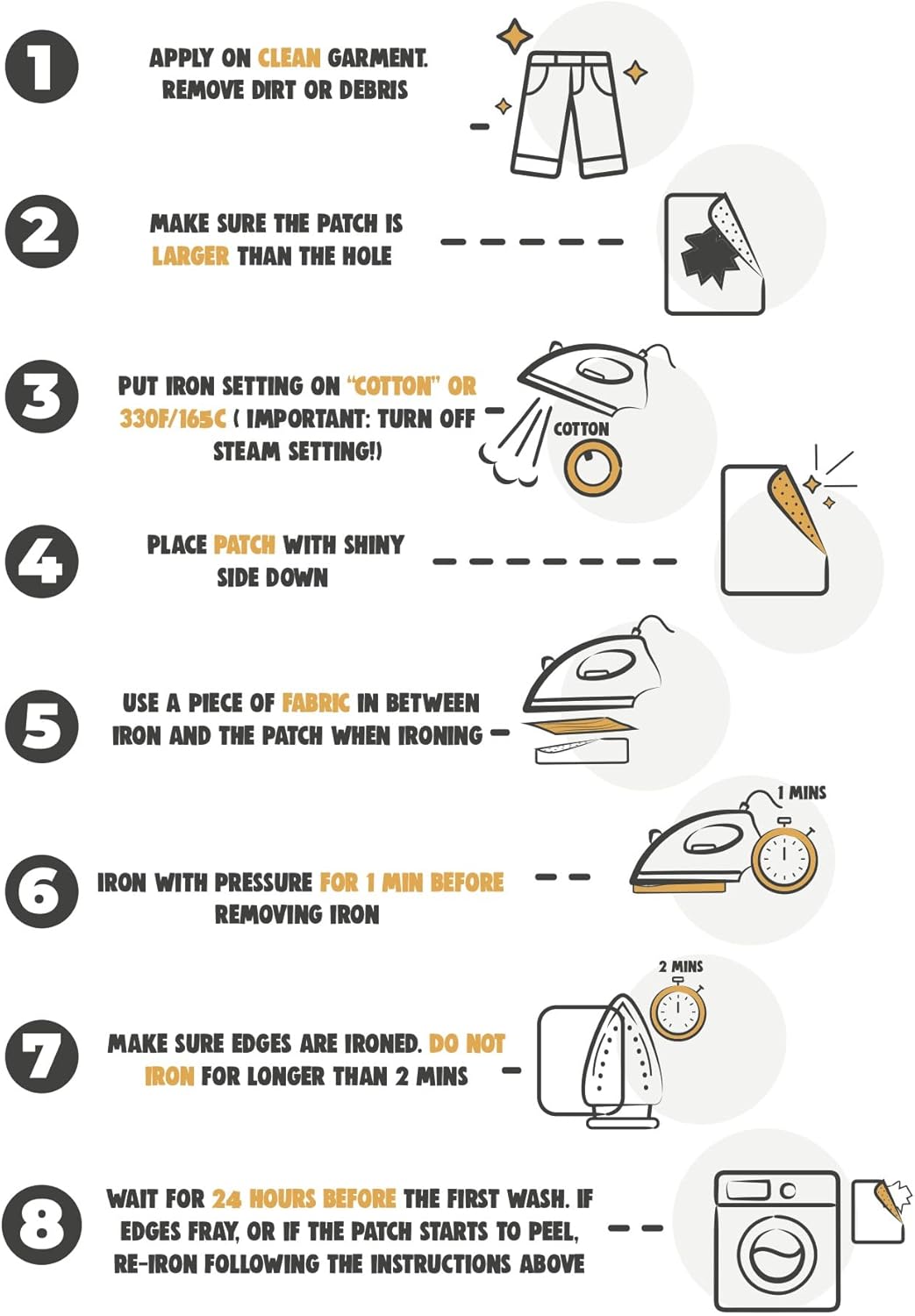 1

APPLY ON CLEAN GARMENT. REMOVE DIRT OR DEBRIS

2

MAKE SURE THE PATCH IS LARGER THAN THE HOLE

3

PUT IRON SETTING ON "COTTON" OR 330F/165C ( IMPORTANT: TURN OFF STEAM SETTING!)

COTTON

4

PLACE PATCH WITH SHINY SIDE DOWN

5

USE A PIECE OF FABRIC IN BETWEEN IRON AND THE PATCH WHEN IRONING

6

IRON WITH PRESSURE FOR 1 MIN BEFORE REMOVING IRON

1 MINS

7

MAKE SURE EDGES ARE IRONED. DO NOT IRON FOR LONGER THAN 2 MINS

2 MINS

8

WAIT FOR 24 HOURS BEFORE THE FIRST WASH. IF EDGES FRAY, OR IF THE PATCH STARTS TO PEEL, RE-IRON FOLLOWING THE INSTRUCTIONS ABOVE