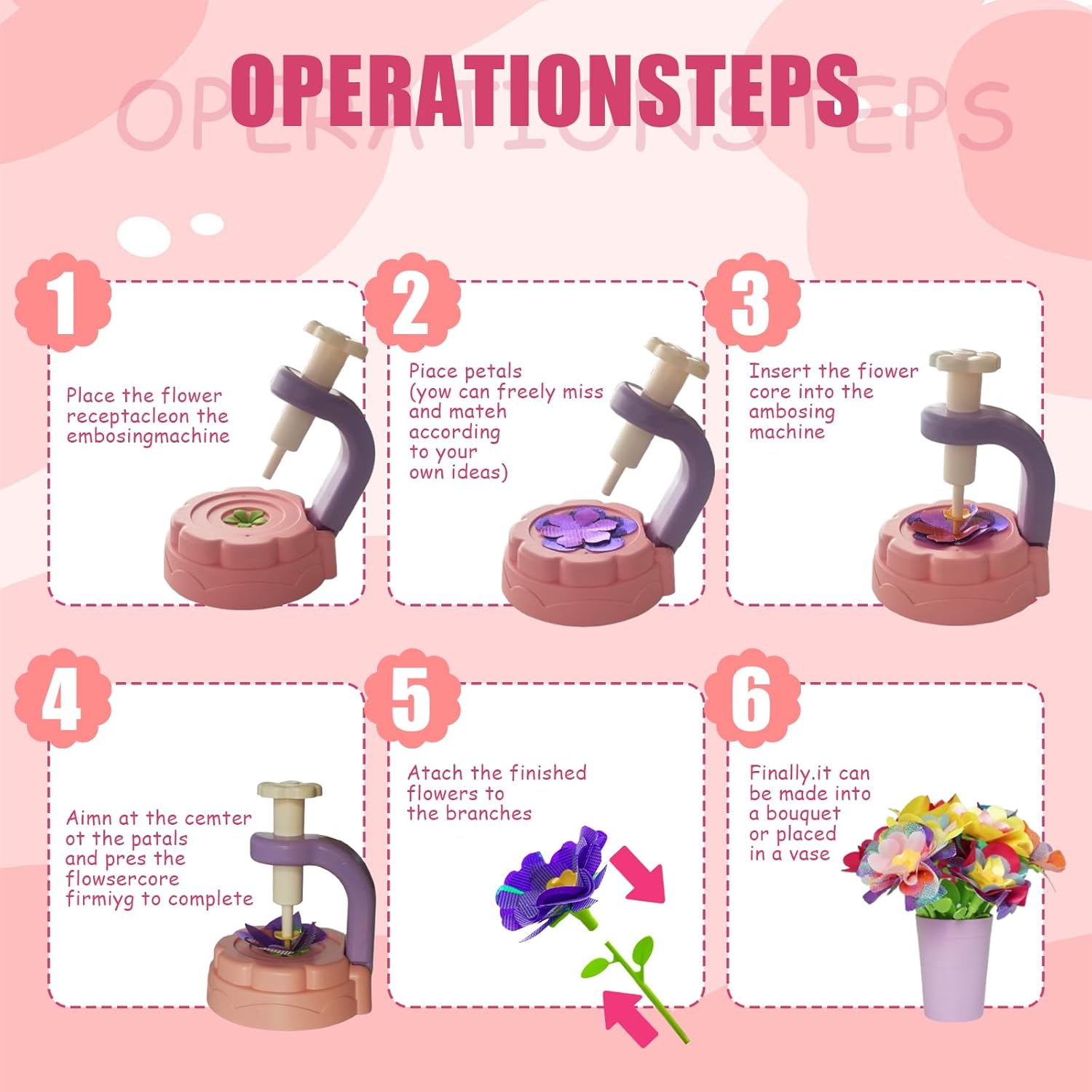 OPERATIONSTEPS

OPERATIONSTEPS

1

Place the flower receptacleon the embosingmachine

2

Piace petals (yow can freely miss and mateh according to your own ideas)

3

Insert the fiower core into the ambosing machine

4

Aimn at the cemter ot the patals and pres the flowsercore firmiyg to complete

5

Atach the finished flowers to the branches

6

Finally.it can be made into a bouquet or placed in a vase