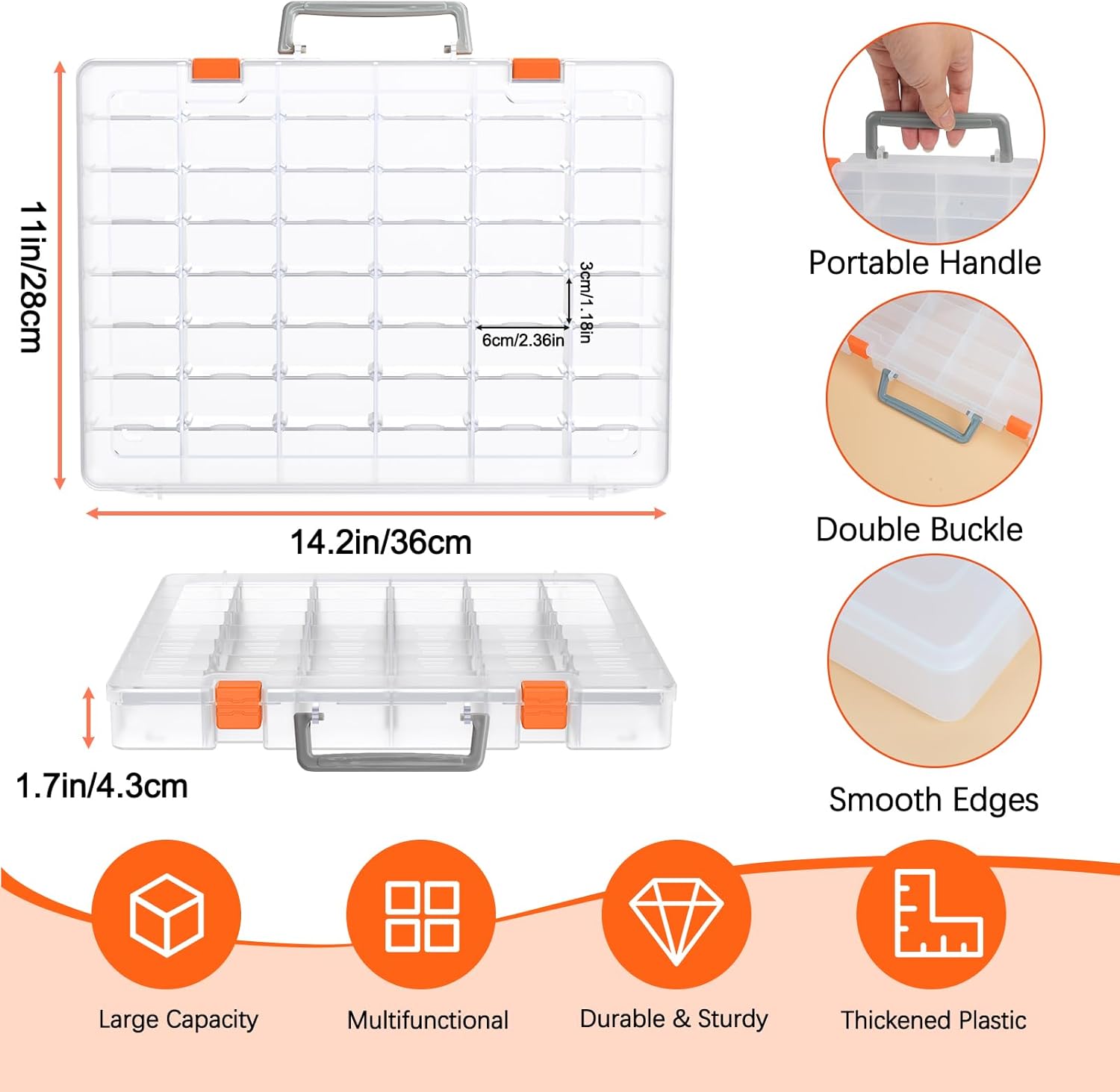 11in/28cm

3cm/1.18in

6cm/2.36in

14.2in/36cm

1.7in/4.3cm

Portable Handle

Double Buckle

Smooth Edges

Large Capacity

Multifunctional

Durable & Sturdy

Thickened Plastic