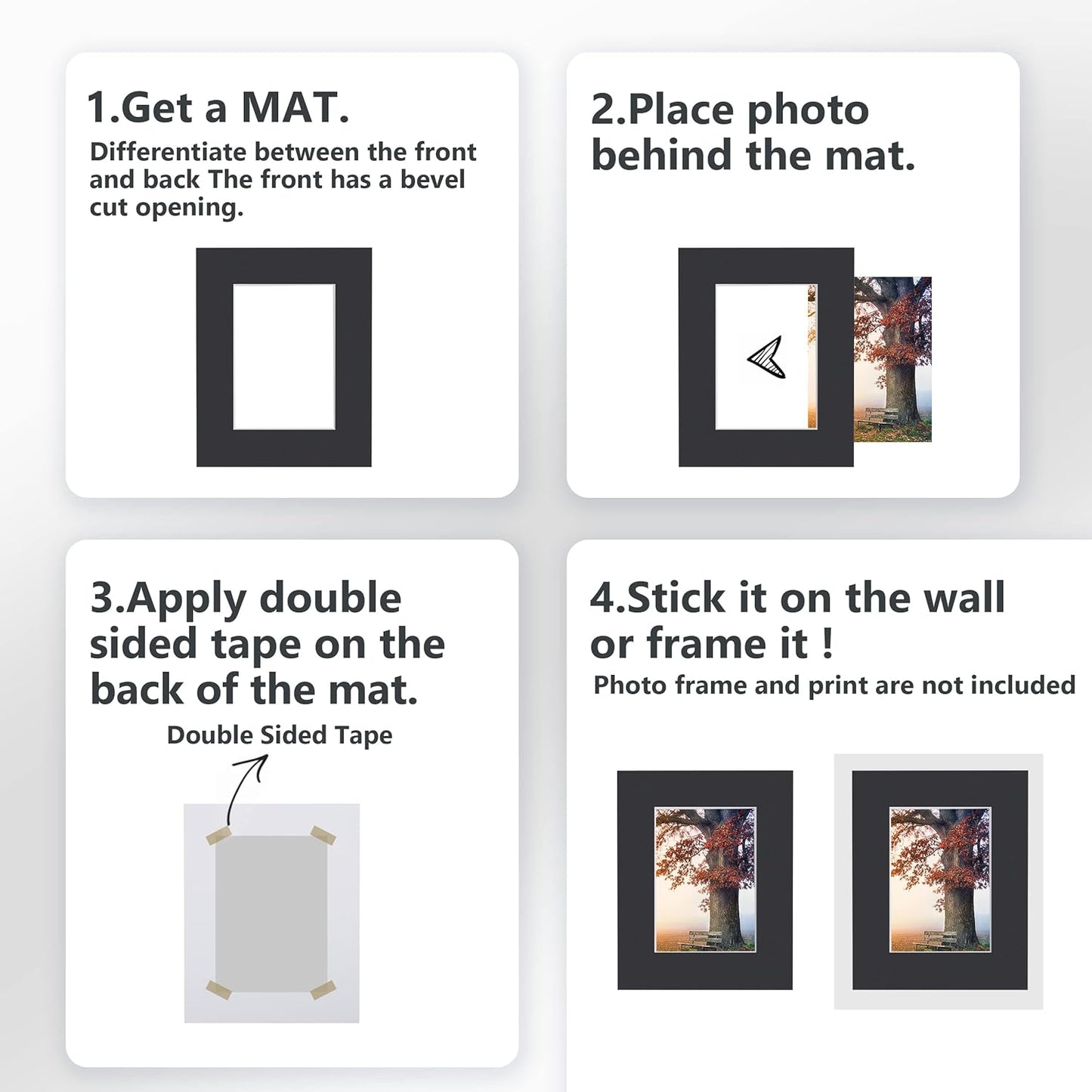 1.Get a MAT.

Differentiate between the front and back The front has a bevel cut opening.

2.Place photo behind the mat.

3.Apply double sided tape on the back of the mat.

Double Sided Tape

4.Stick it on the wall or frame it !

Photo frame and print are not included