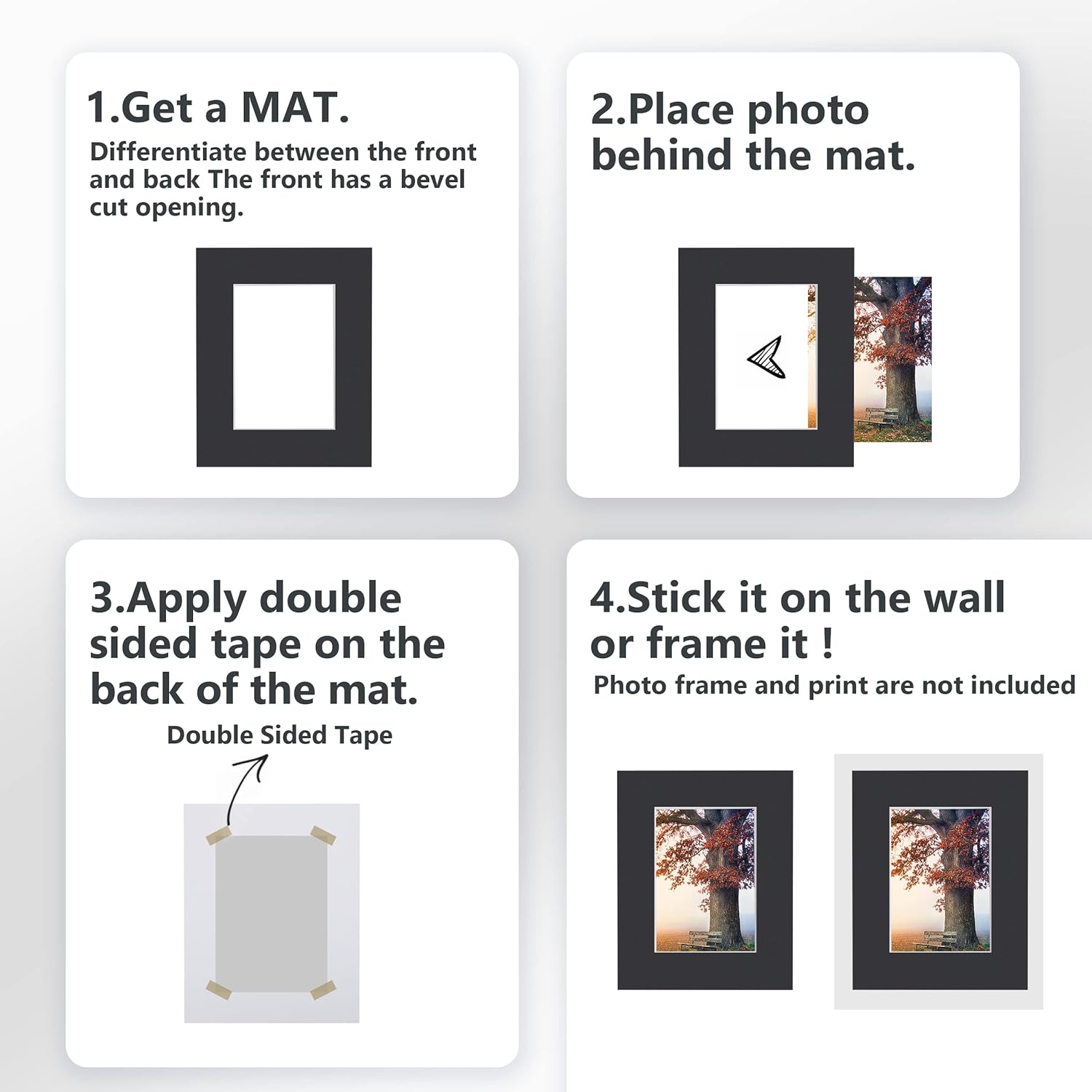 1.Get a MAT.

Differentiate between the front and back The front has a bevel cut opening.

2.Place photo behind the mat.

3.Apply double sided tape on the back of the mat.

Double Sided Tape

4.Stick it on the wall or frame it !

Photo frame and print are not included