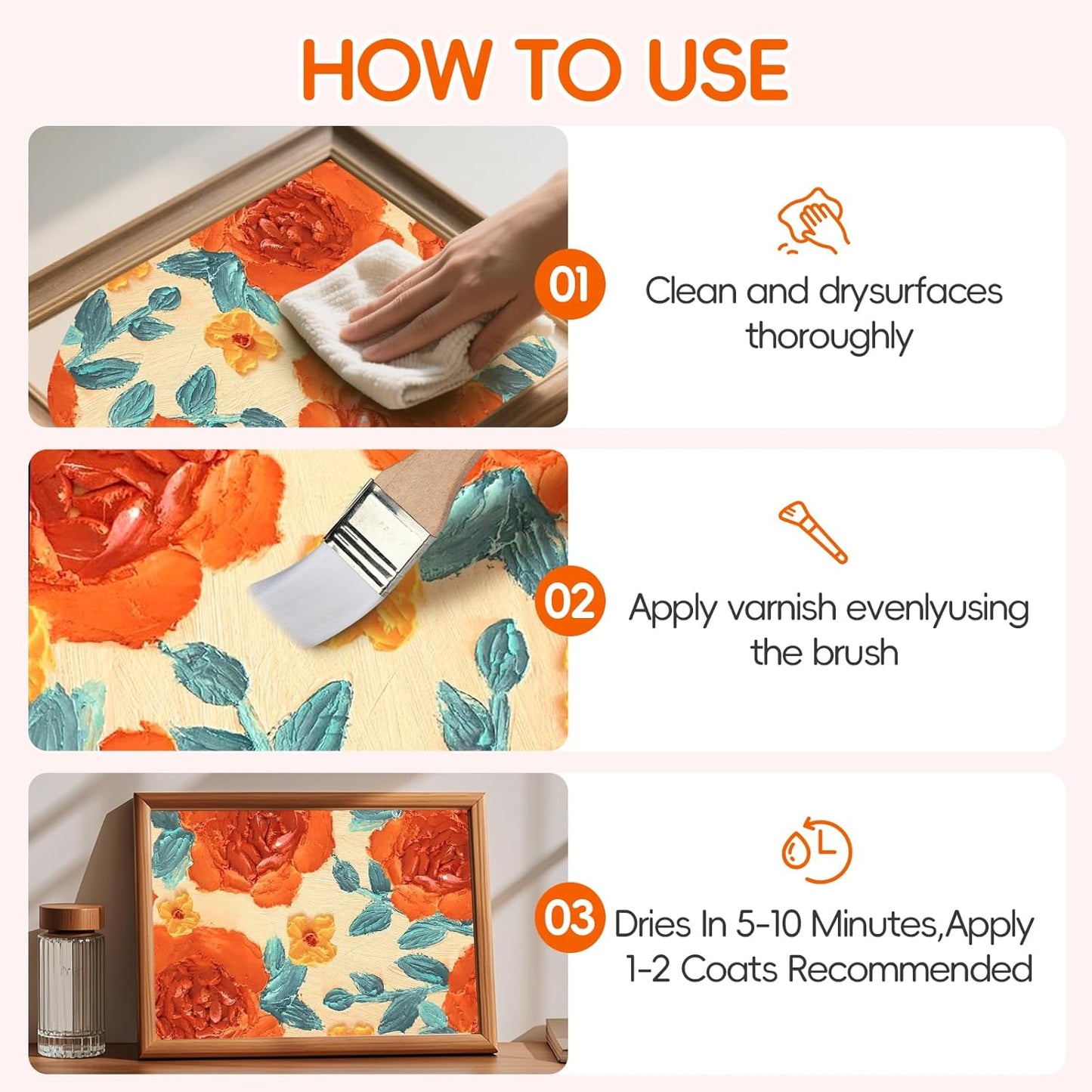 HOW TO USE

01

Clean and drysurfaces thoroughly

02

Apply varnish evenlyusing the brush

03

Dries In 5-10 Minutes,Apply 1-2 Coats Recommended