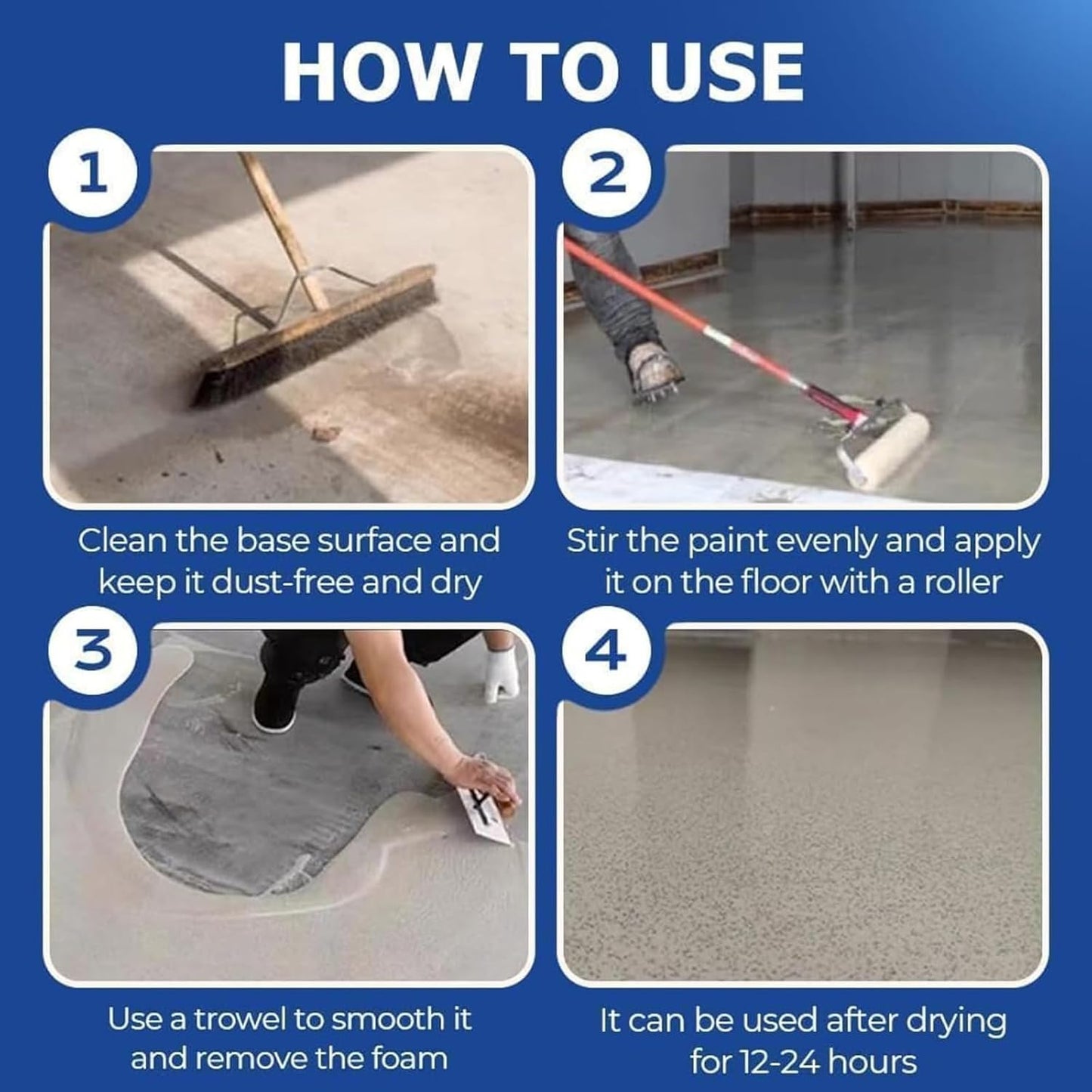 HOW TO USE

1

Clean the base surface and keep it dust-free and dry

2

Stir the paint evenly and apply it on the floor with a roller

3

Use a trowel to smooth it and remove the foam

4

It can be used after drying for 12-24 hours