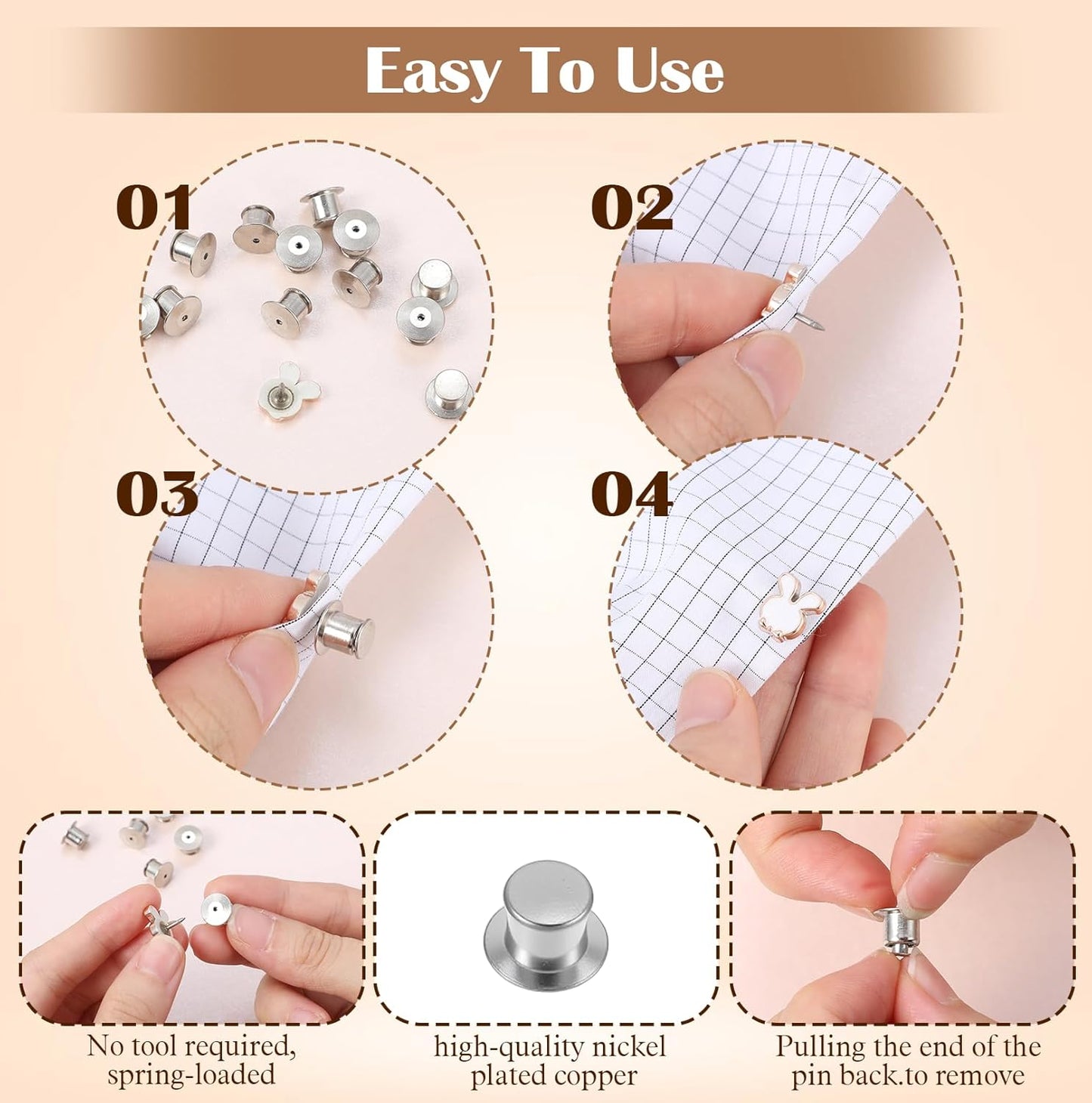 Easy To Use

01

02

03

04

No tool required, spring-loaded

high-quality nickel plated copper

Pulling the end of the pin back.to remove