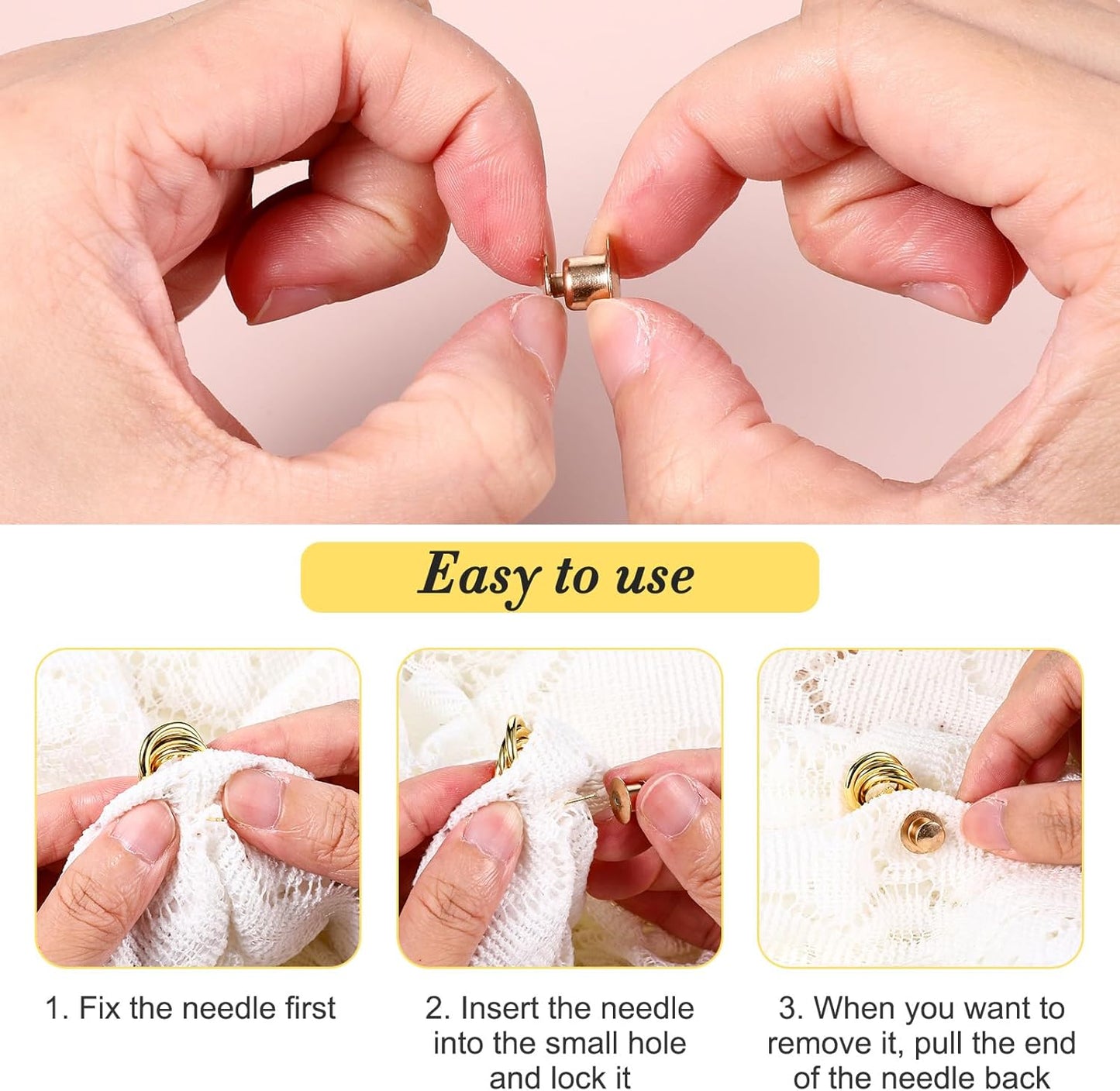 Easy to use

1. Fix the needle first

2. Insert the needle into the small hole and lock it

3. When you want to remove it, pull the end of the needle back