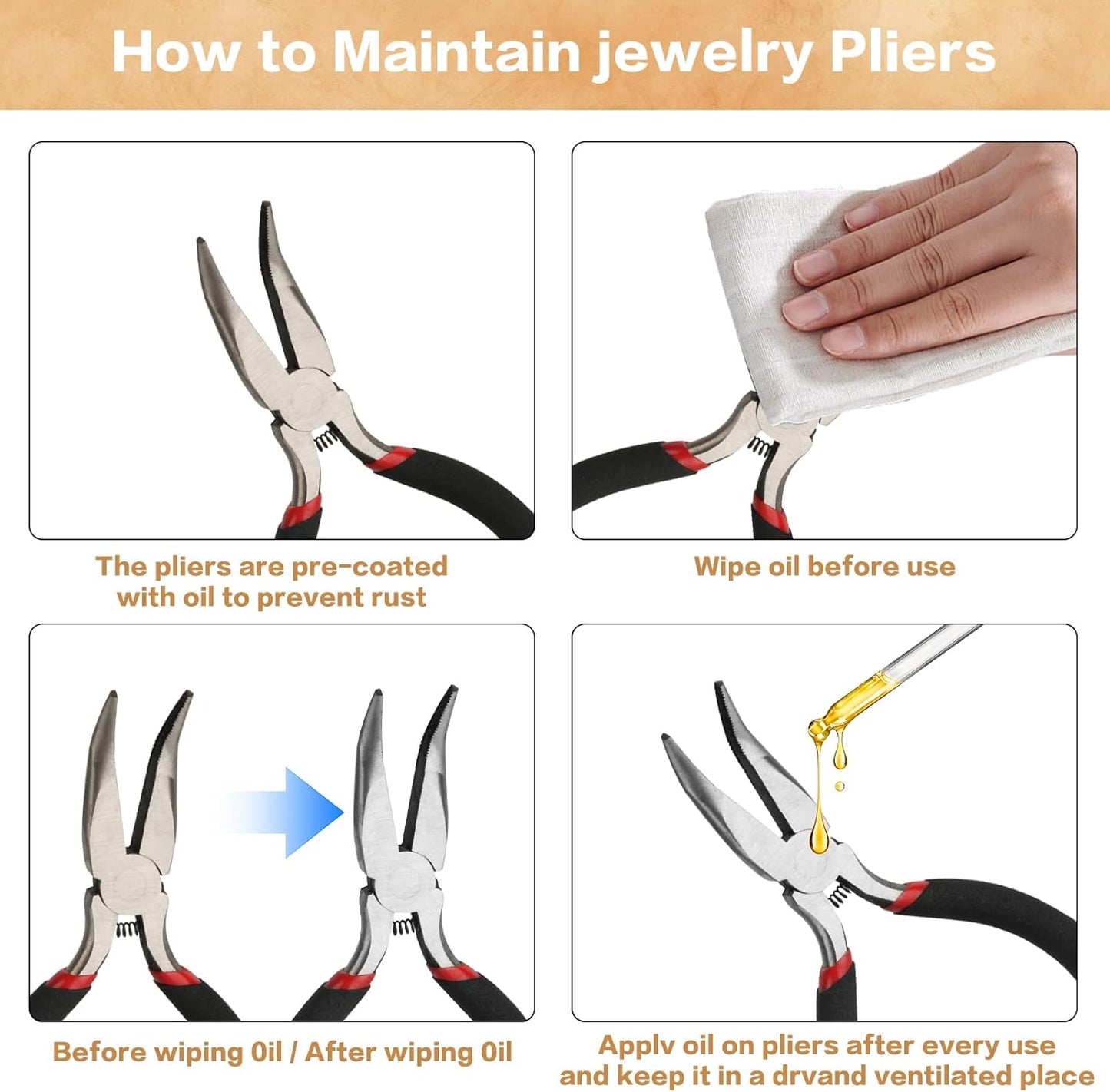 How to Maintain jewelry Pliers

The pliers are pre-coated with oil to prevent rust

Wipe oil before use

Before wiping 0il / After wiping 0il

Applv oil on pliers after every use and keep it in a drvand ventilated place