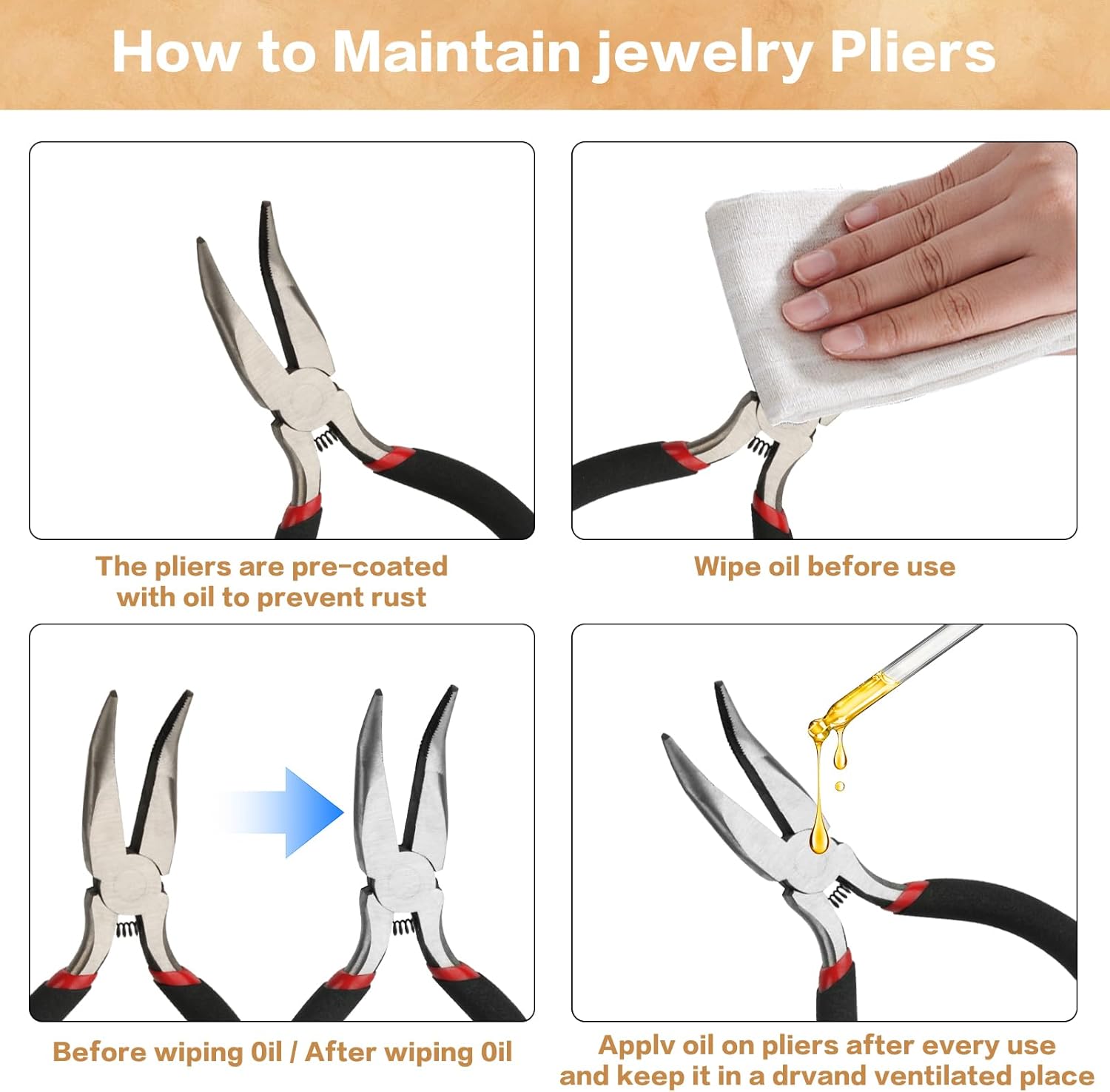 How to Maintain jewelry Pliers

The pliers are pre-coated with oil to prevent rust

Wipe oil before use

Before wiping 0il / After wiping 0il

Applv oil on pliers after every use and keep it in a drvand ventilated place