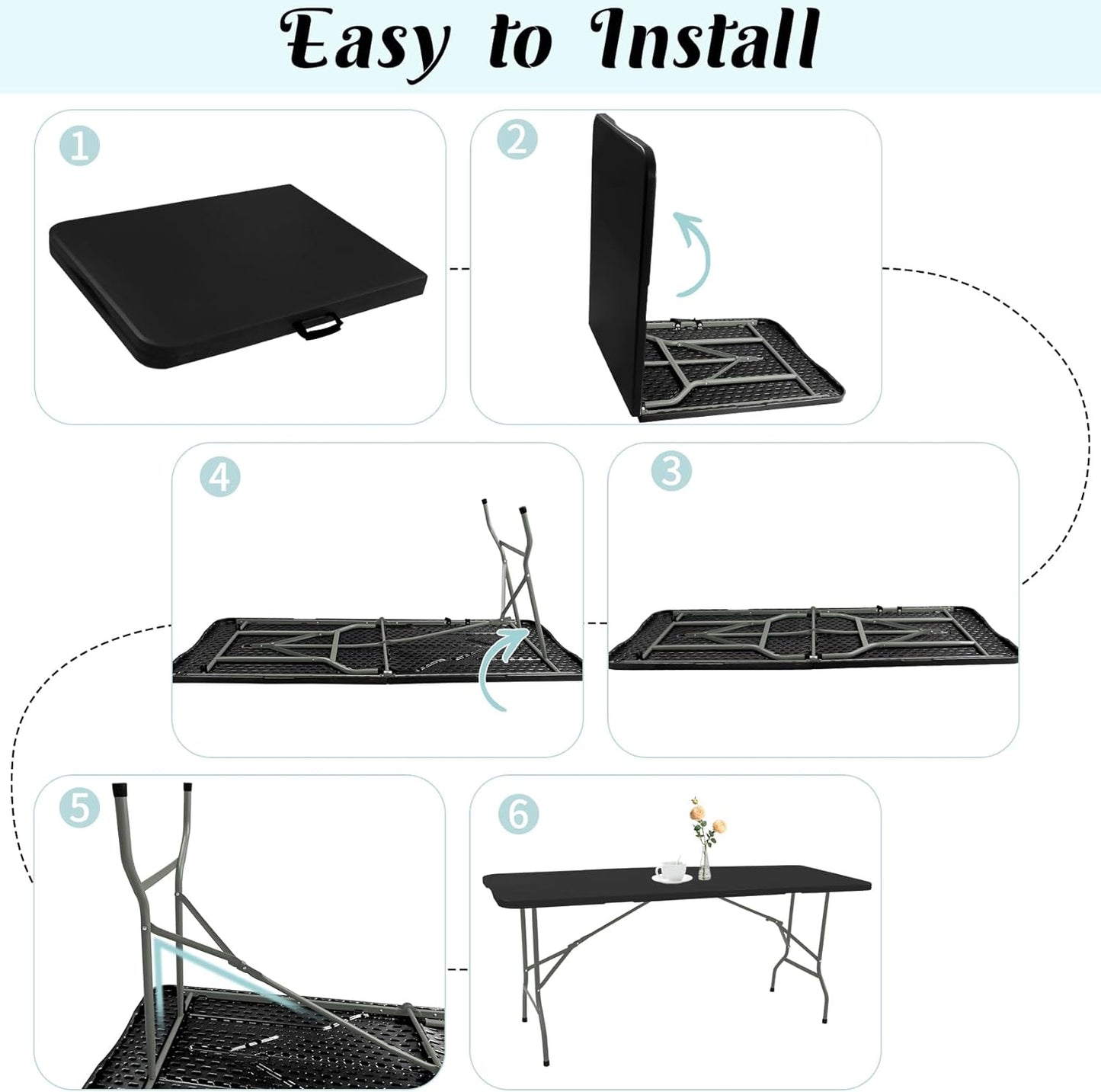 Easy to Install

1

2

4

3

5

6