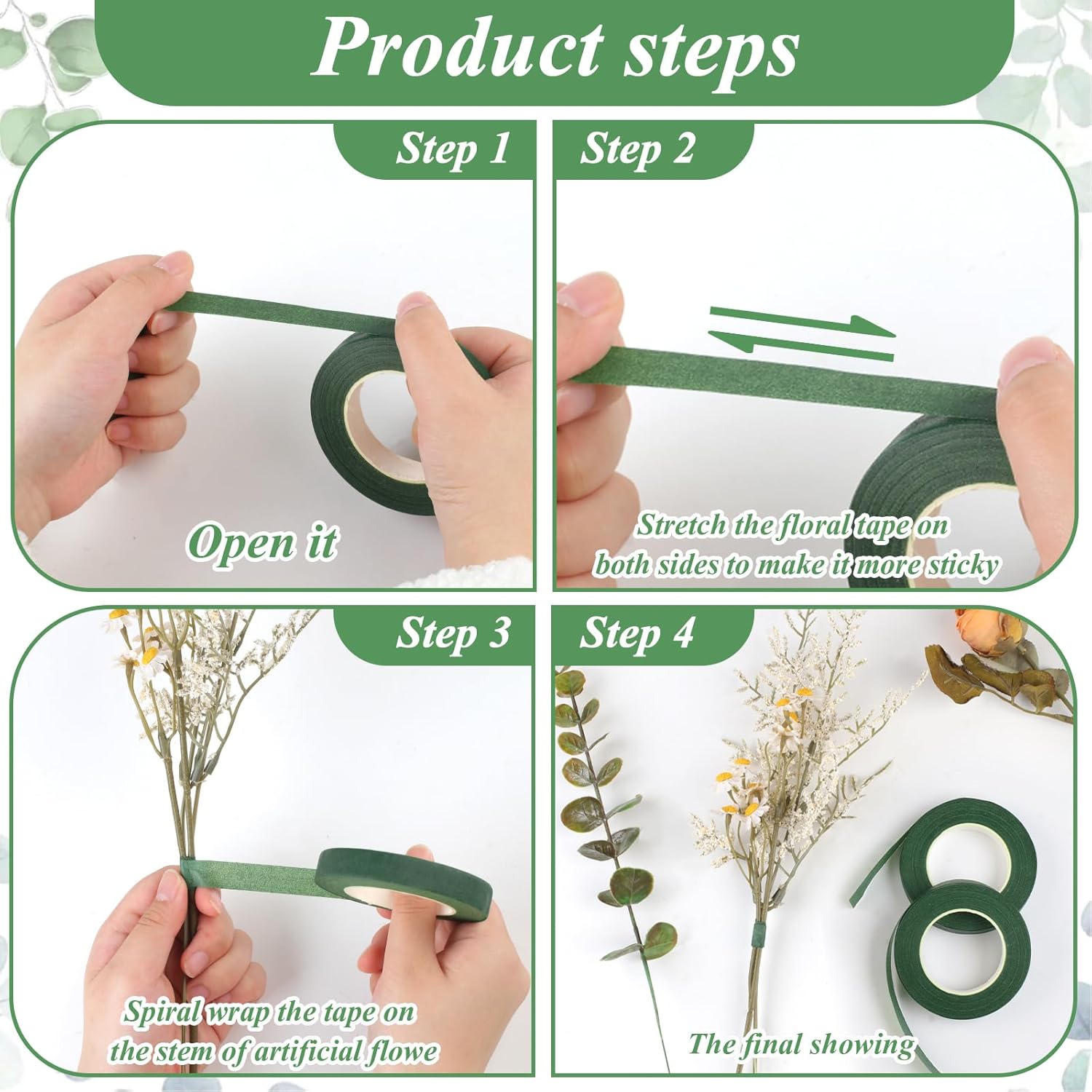 Product steps

Step 1

Open it

Step 2

Stretch the floral tape on both sides to make it more sticky

Step 3

Spiral wrap the tape on the stem of artificial flowe

Step 4

The final showing