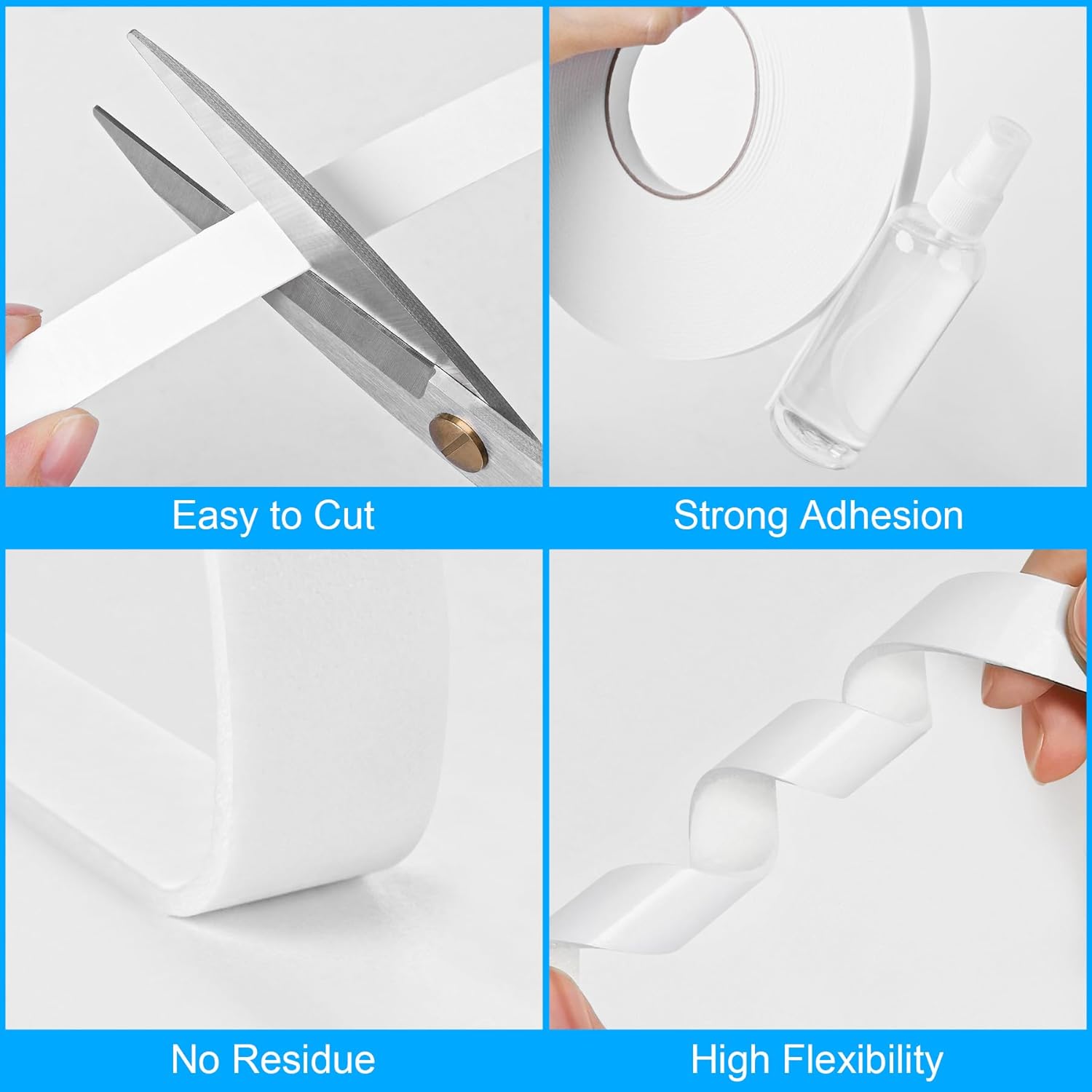 Easy to Cut

Strong Adhesion

No Residue

High Flexibility