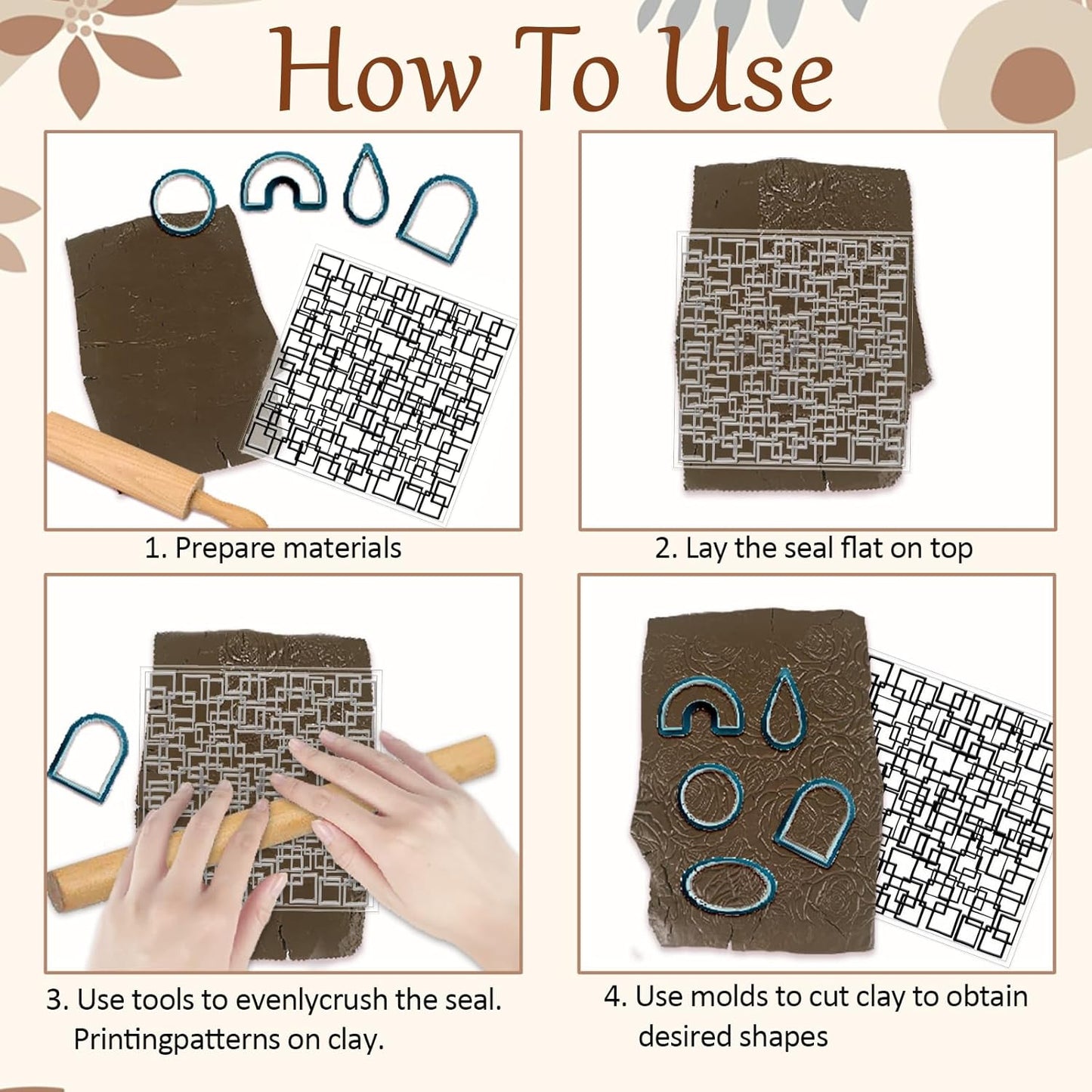 How To Use

1. Prepare materials

2. Lay the seal flat on top

3. Use tools to evenlycrush the seal. Printingpatterns on clay.

4. Use molds to cut clay to obtain desired shapes