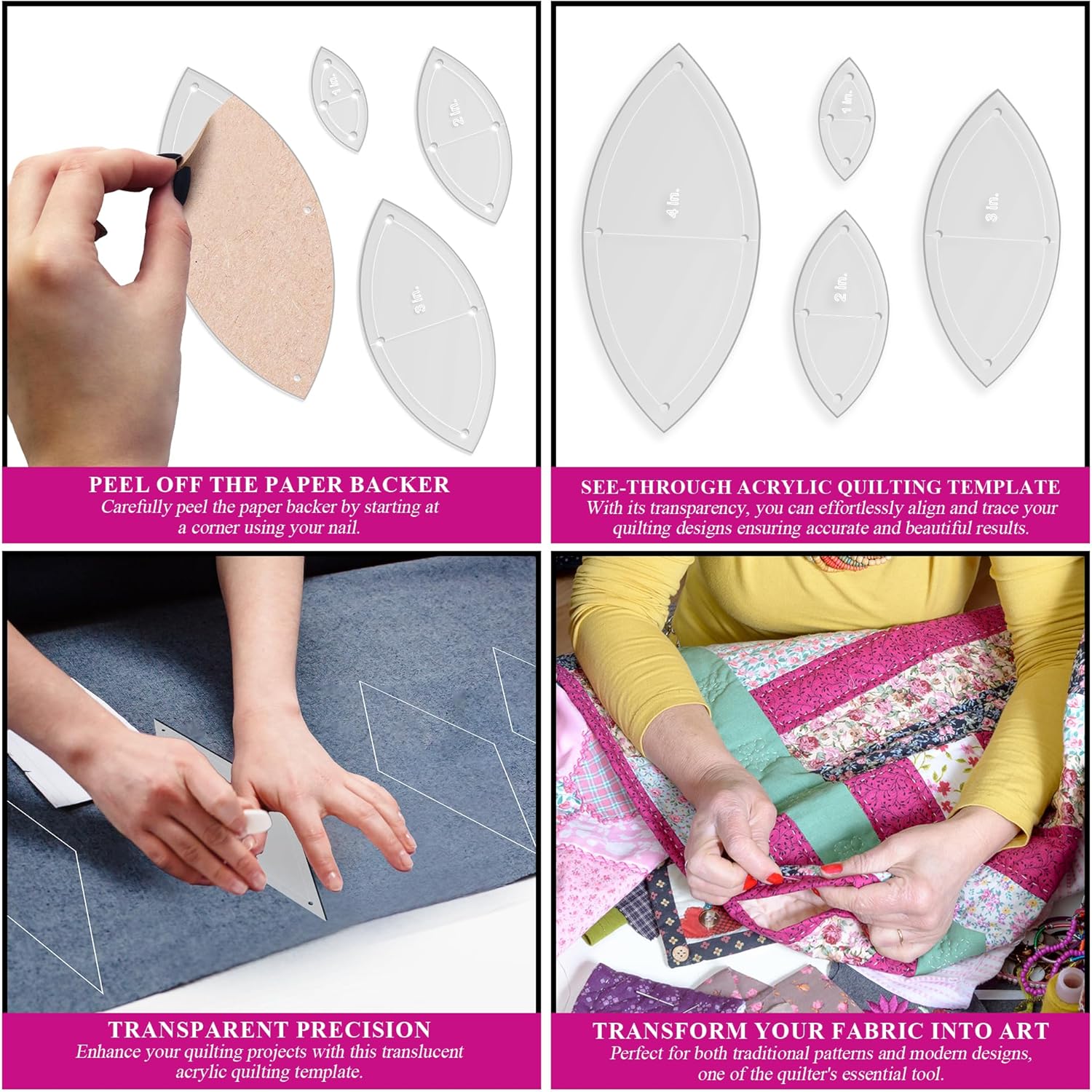 1 in.

2 in.

3 in.

PEEL OFF THE PAPER BACKER
Carefully peel the paper backer by starting at a corner using your nail.

4 in.

1 in.

2 in.

3 in.

SEE-THROUGH ACRYLIC QUILTING TEMPLATE
With its transparency, you can effortlessly align and trace your quilting designs ensuring accurate and beautiful results.

TRANSPARENT PRECISION
Enhance your quilting projects with this translucent acrylic quilting template.

TRANSFORM YOUR FABRIC INTO ART
Perfect for both traditional patterns and modern designs, one of the quilter's essential tool.