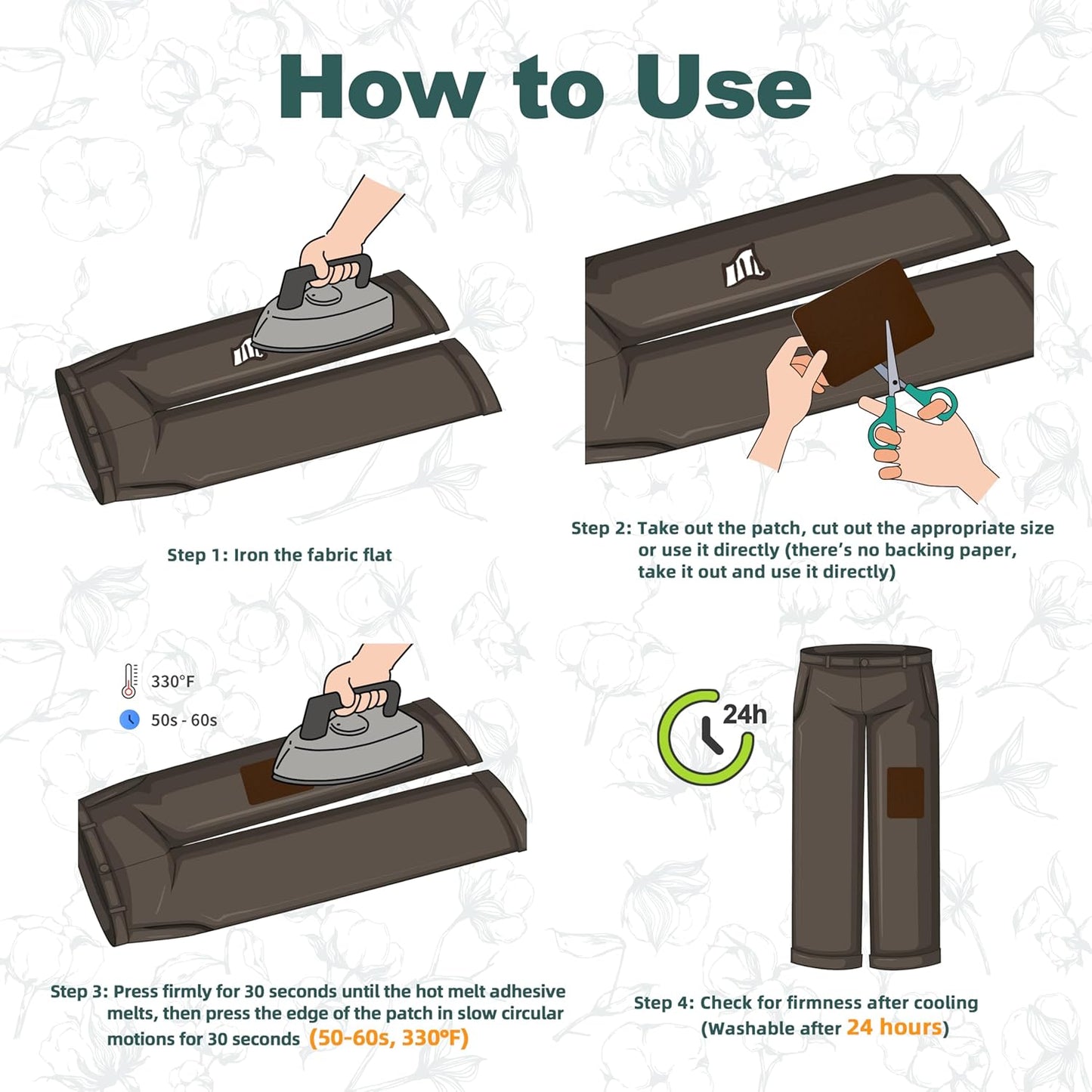 How to Use

Step 1: Iron the fabric flat

Step 2: Take out the patch, cut out the appropriate size or use it directly (there's no backing paper, take it out and use it directly)

330°F

50s - 60s

Step 3: Press firmly for 30 seconds until the hot melt adhesive melts, then press the edge of the patch in slow circular motions for 30 seconds (50-60s, 330°F)

24h

Step 4: Check for firmness after cooling (Washable after 24 hours)