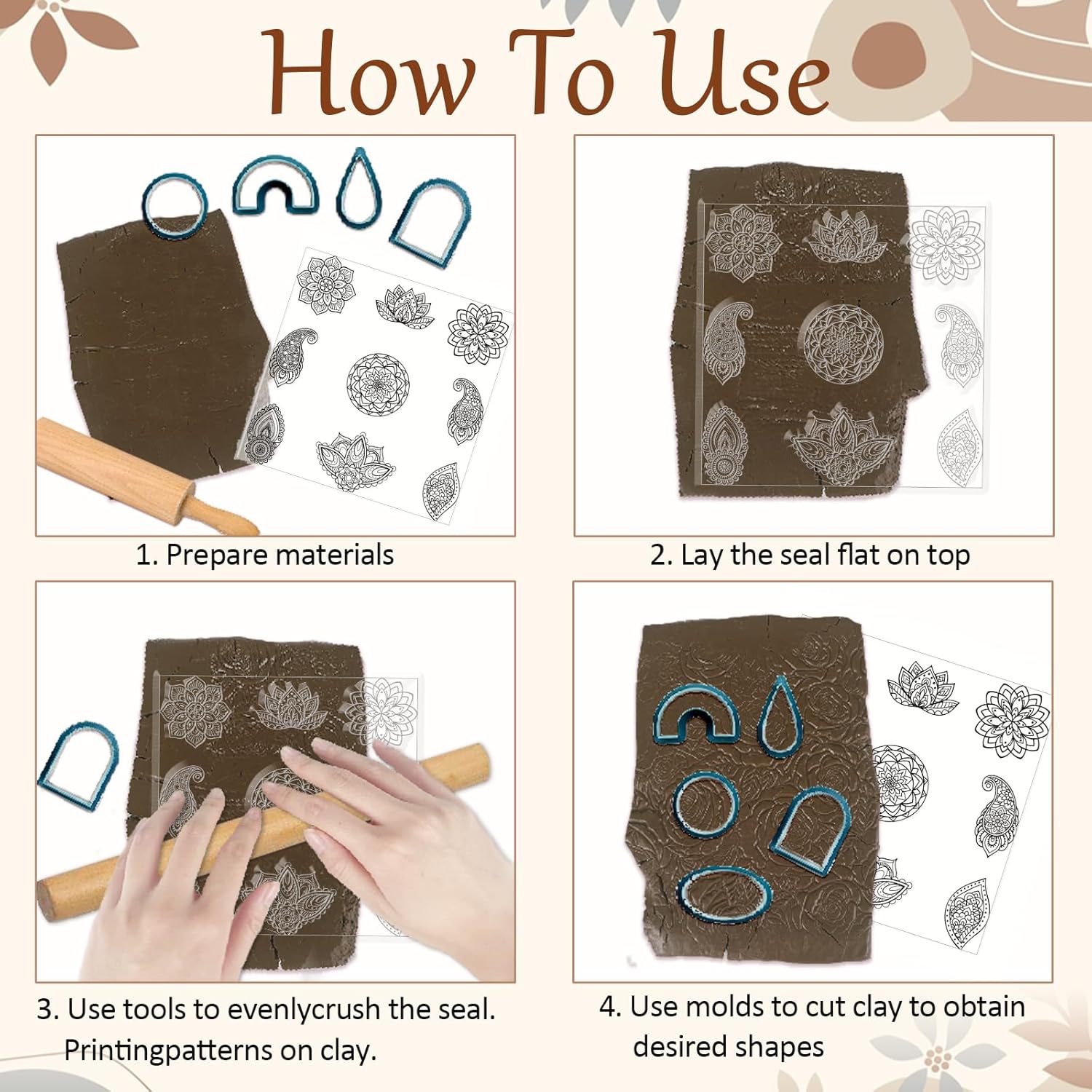 How To Use

1. Prepare materials

2. Lay the seal flat on top

3. Use tools to evenlycrush the seal. Printingpatterns on clay.

4. Use molds to cut clay to obtain desired shapes