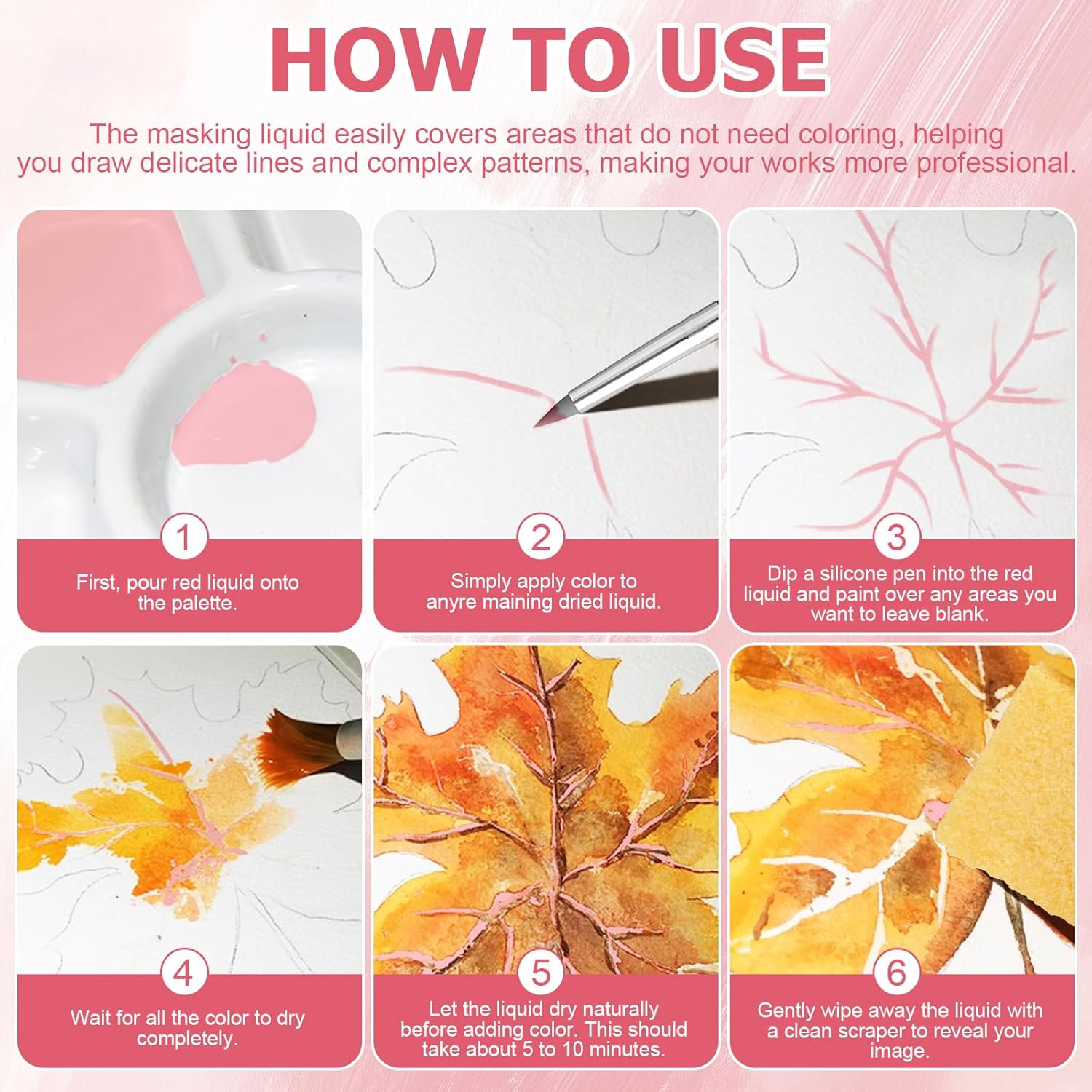 HOW TO USE

The masking liquid easily covers areas that do not need coloring, helping you draw delicate lines and complex patterns, making your works more professional.

1
First, pour red liquid onto the palette.

2
Simply apply color to anyre maining dried liquid.

3
Dip a silicone pen into the red liquid and paint over any areas you want to leave blank.

4
Wait for all the color to dry completely.

5
Let the liquid dry naturally before adding color. This should take about 5 to 10 minutes.

6
Gently wipe away the liquid with a clean scraper to reveal your image.