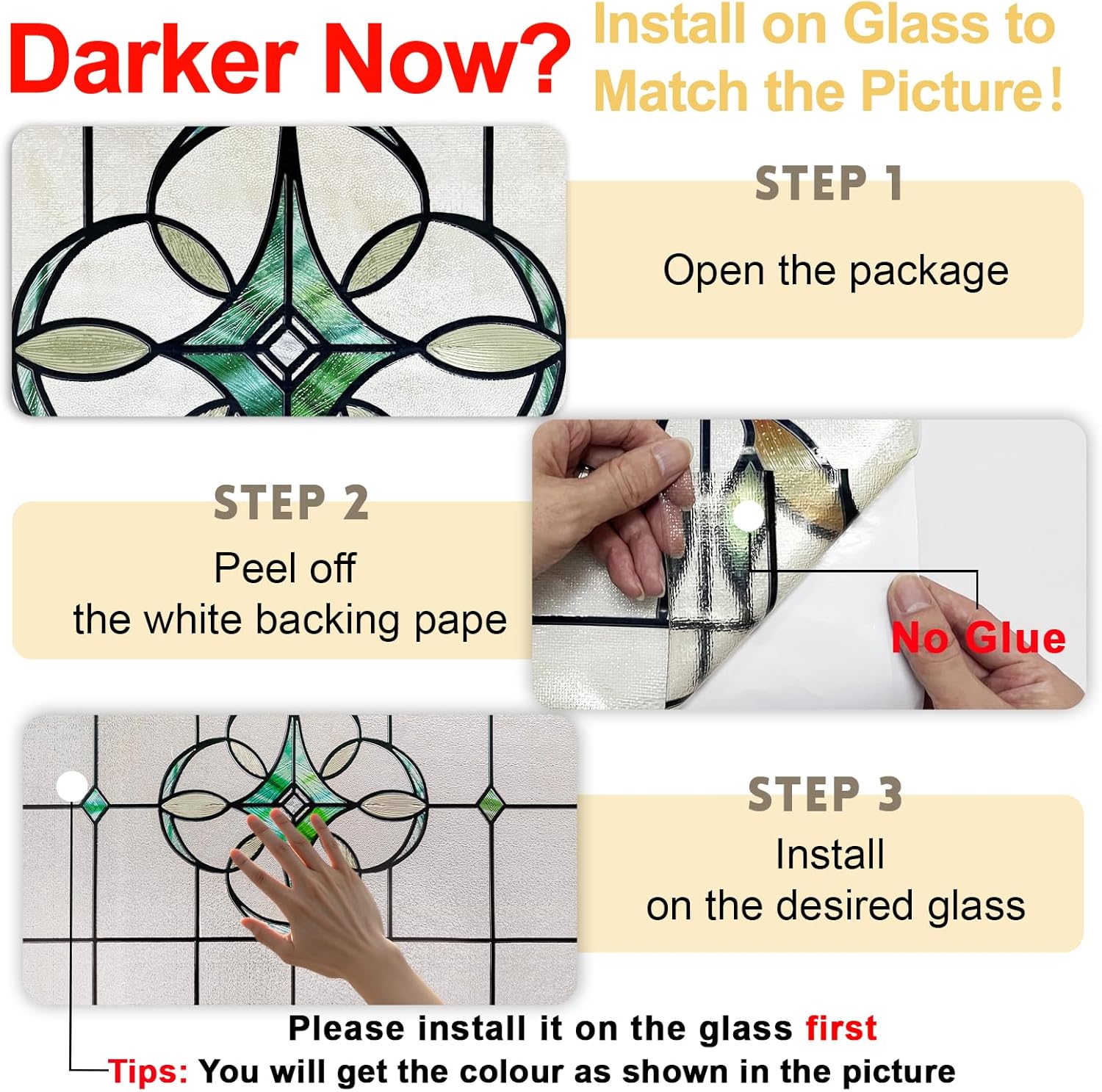 Darker Now?

Install on Glass to Match the Picture!

STEP 1

Open the package

STEP 2

Peel off the white backing pape

No Glue

STEP 3

Install on the desired glass

Please install it on the glass first

Tips: You will get the colour as shown in the picture