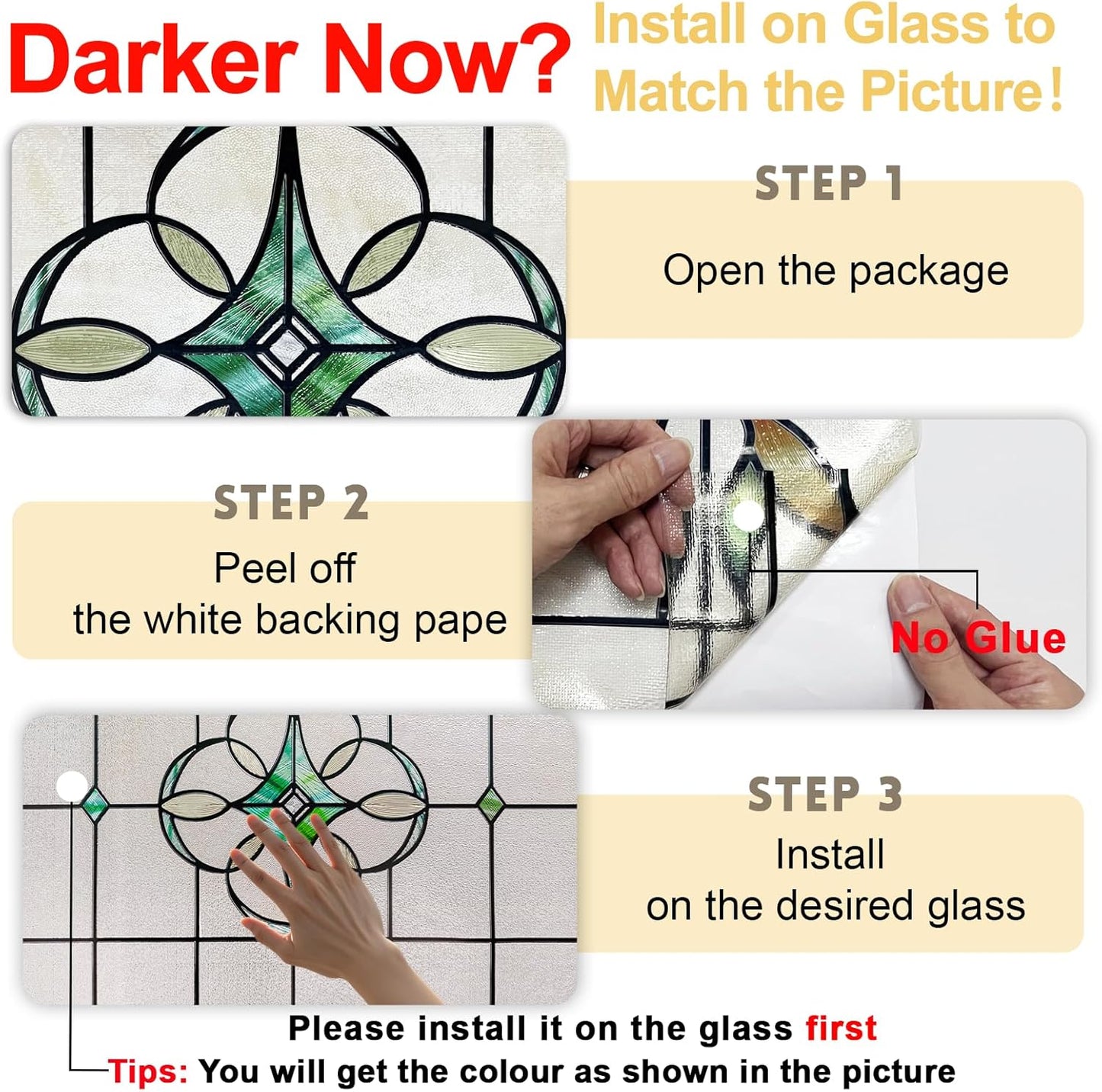 Darker Now?

Install on Glass to Match the Picture!

STEP 1

Open the package

STEP 2

Peel off the white backing pape

No Glue

STEP 3

Install on the desired glass

Please install it on the glass first

Tips: You will get the colour as shown in the picture