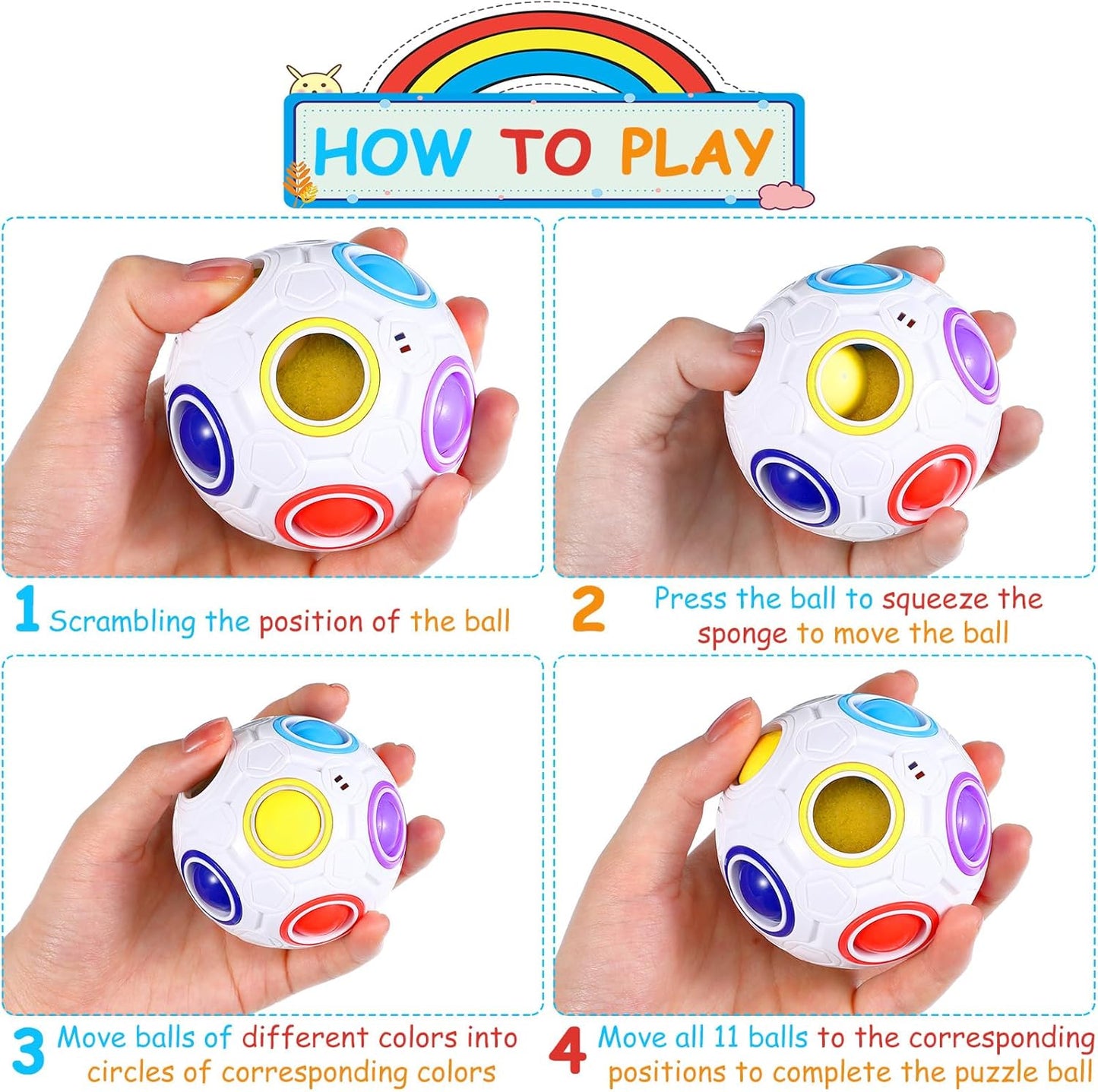 HOW TO PLAY

1 Scrambling the position of the ball

2 Press the ball to squeeze the sponge to move the ball

3 Move balls of different colors into circles of corresponding colors

4 Move all 11 balls to the corresponding positions to complete the puzzle ball