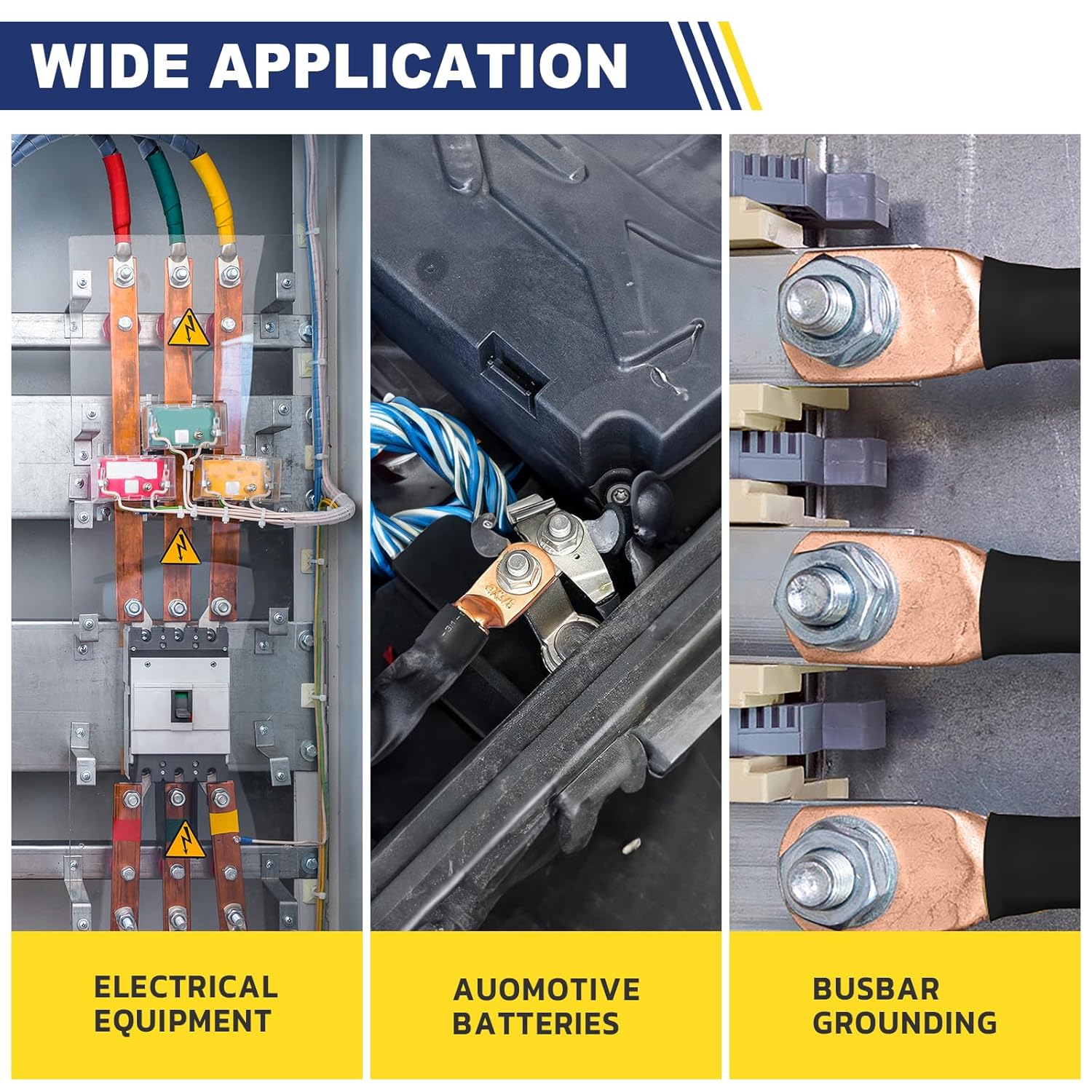 WIDE APPLICATION

ELECTRICAL EQUIPMENT

AUOMOTIVE BATTERIES

BUSBAR GROUNDING